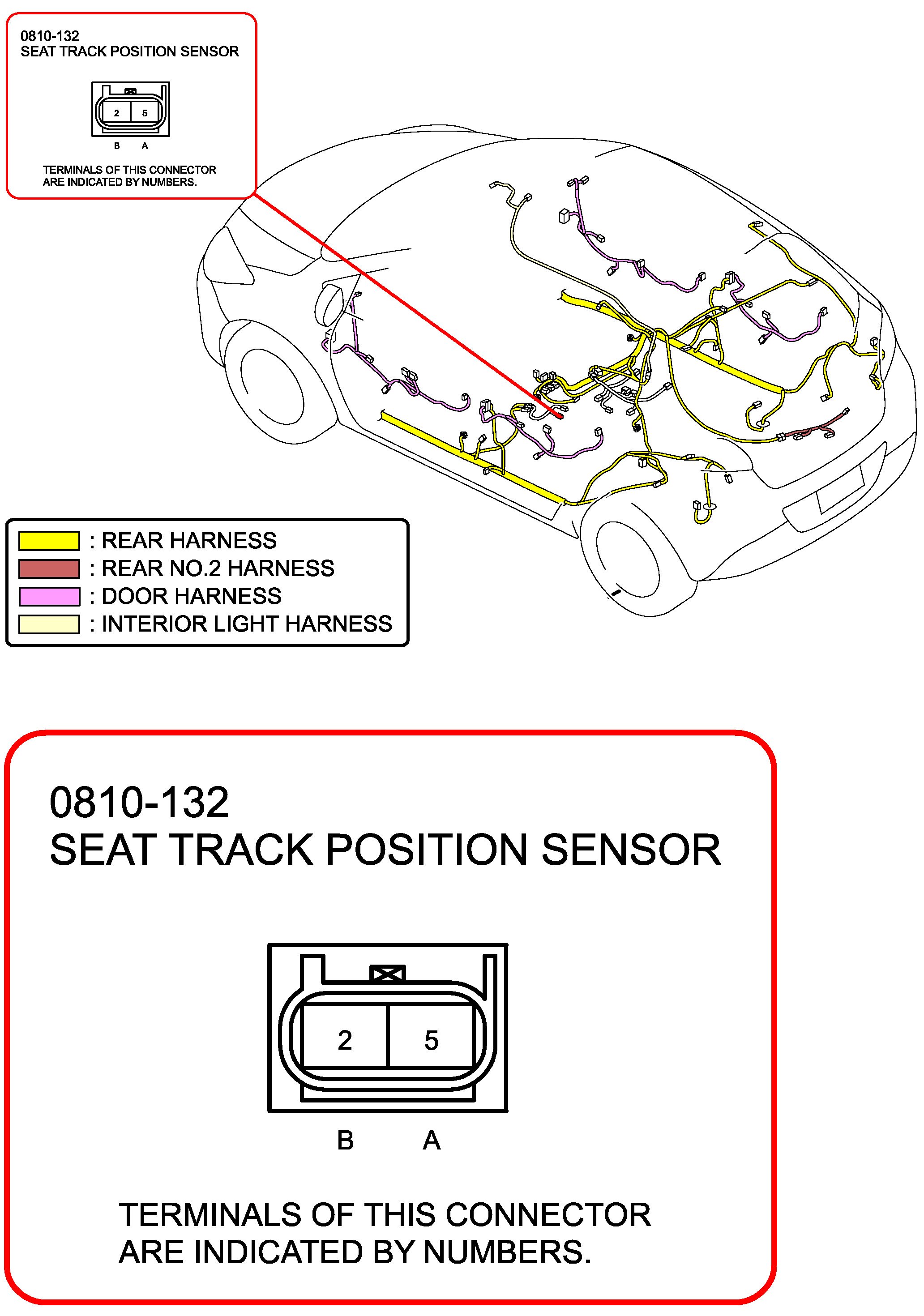 0810-132
SEAT TRACK POSITION SENSOR

2 5

B A

TERMINALS OF THIS CONNECTOR ARE INDICATED BY NUMBERS.

: REAR HARNESS
: REAR NO.2 HARNESS
: DOOR HARNESS
: INTERIOR LIGHT HARNESS

0810-132
SEAT TRACK POSITION SENSOR

2 5

B A

TERMINALS OF THIS CONNECTOR ARE INDICATED BY NUMBERS.