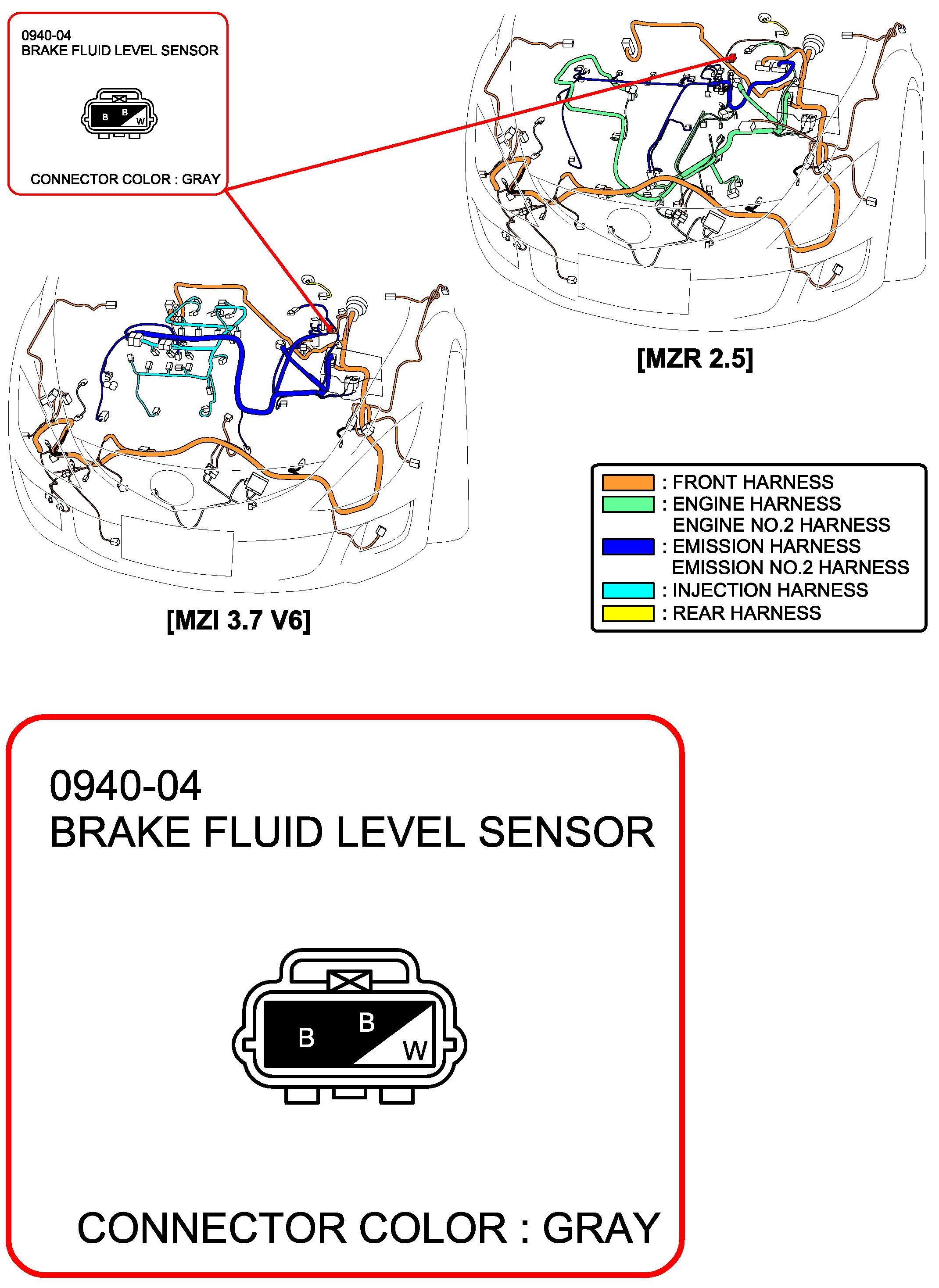 0940-04
BRAKE FLUID LEVEL SENSOR

B B W

CONNECTOR COLOR : GRAY

[MZR 2.5]

[MZI 3.7 V6]

: FRONT HARNESS
: ENGINE HARNESS
ENGINE NO.2 HARNESS
: EMISSION HARNESS
EMISSION NO.2 HARNESS
: INJECTION HARNESS
: REAR HARNESS

0940-04
BRAKE FLUID LEVEL SENSOR

B B W

CONNECTOR COLOR : GRAY