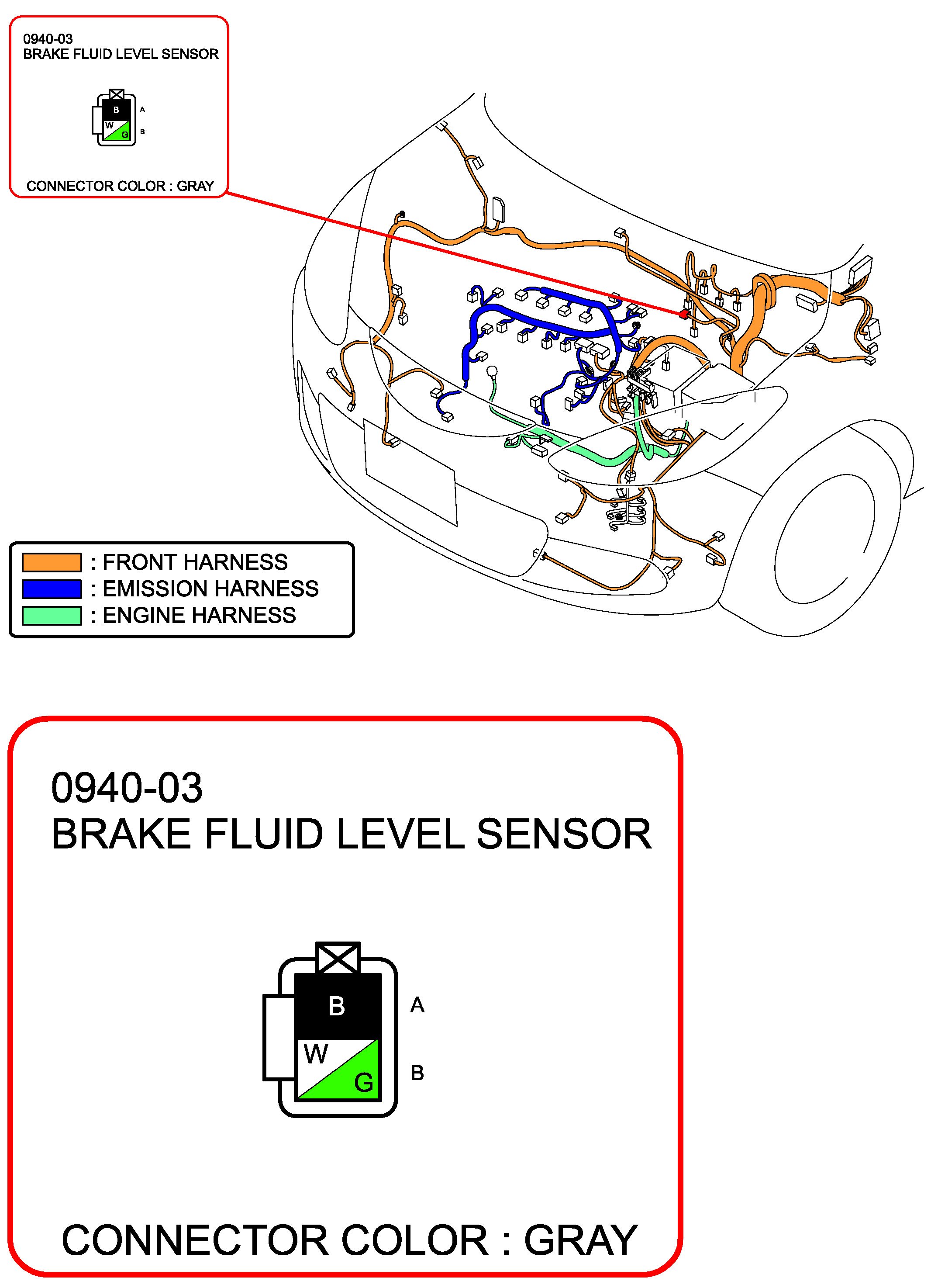 0940-03
BRAKE FLUID LEVEL SENSOR

B
W
G
A
B

CONNECTOR COLOR : GRAY

: FRONT HARNESS
: EMISSION HARNESS
: ENGINE HARNESS

0940-03
BRAKE FLUID LEVEL SENSOR

B
W
G
A
B

CONNECTOR COLOR : GRAY