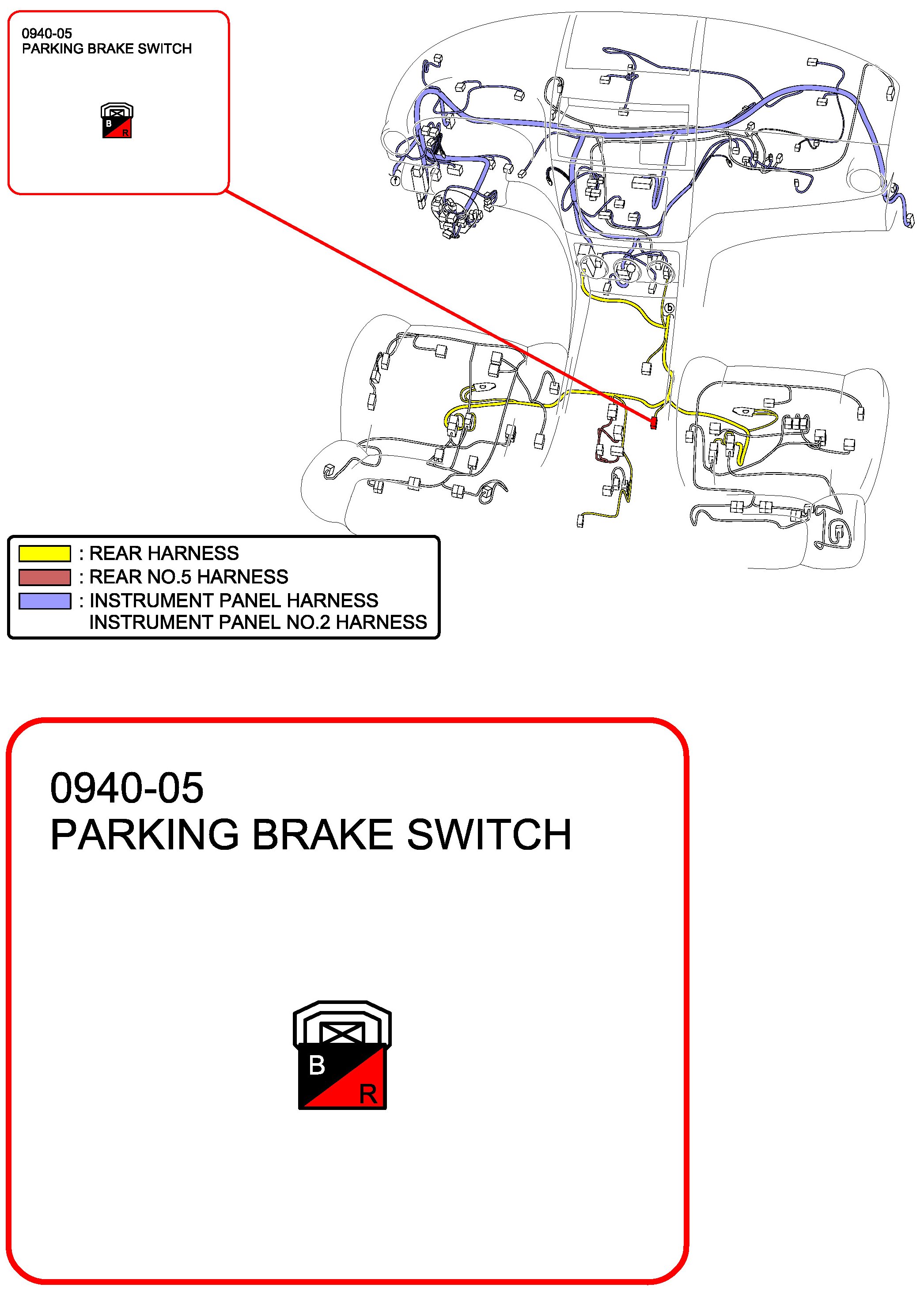 0940-05
PARKING BRAKE SWITCH

B
R

f

b

: REAR HARNESS
: REAR NO.5 HARNESS
: INSTRUMENT PANEL HARNESS
INSTRUMENT PANEL NO.2 HARNESS

0940-05
PARKING BRAKE SWITCH

B
R