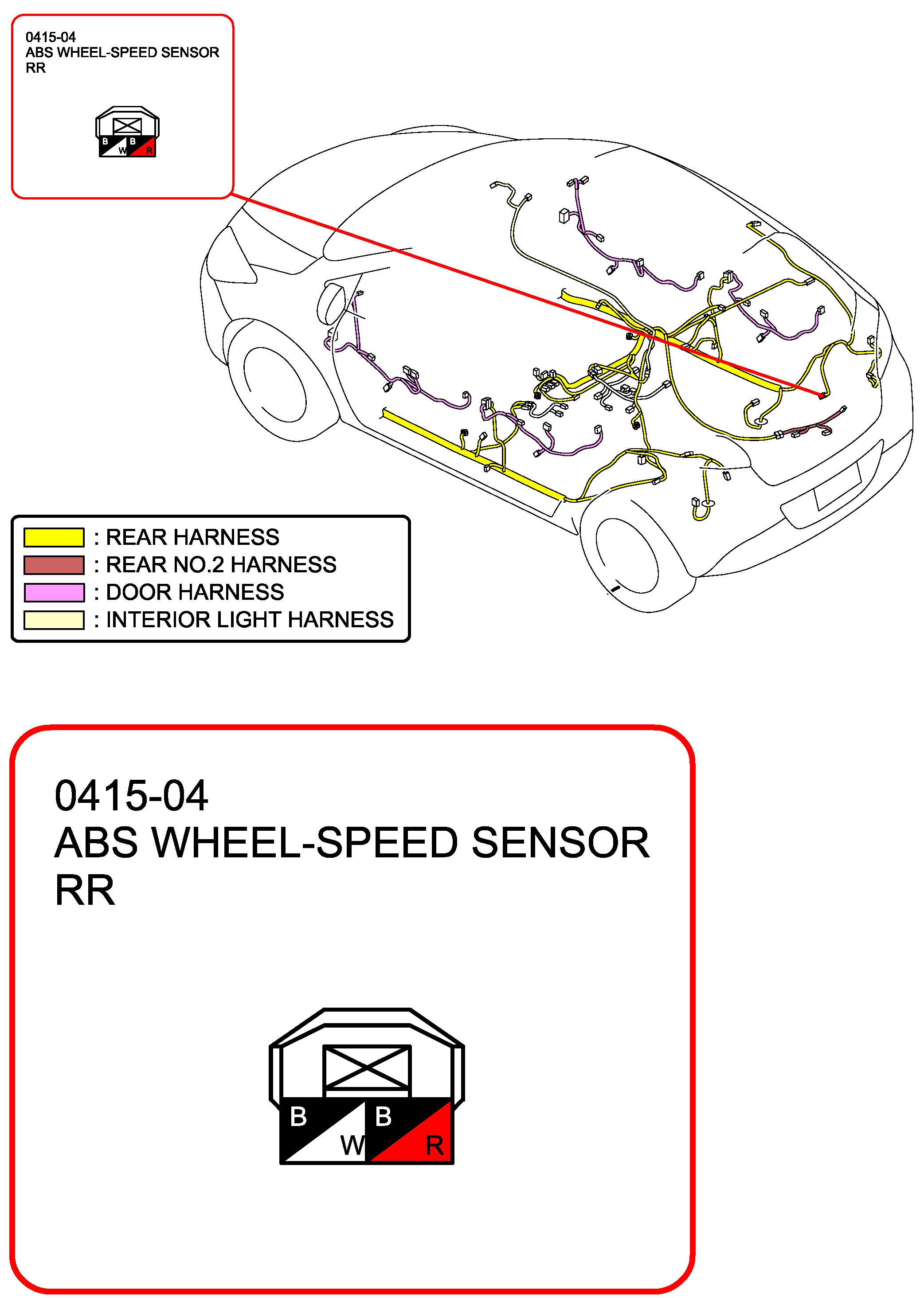 0415-04
ABS WHEEL-SPEED SENSOR
RR

B
W
B
R

: REAR HARNESS
: REAR NO.2 HARNESS
: DOOR HARNESS
: INTERIOR LIGHT HARNESS

0415-04
ABS WHEEL-SPEED SENSOR
RR

B
W
B
R