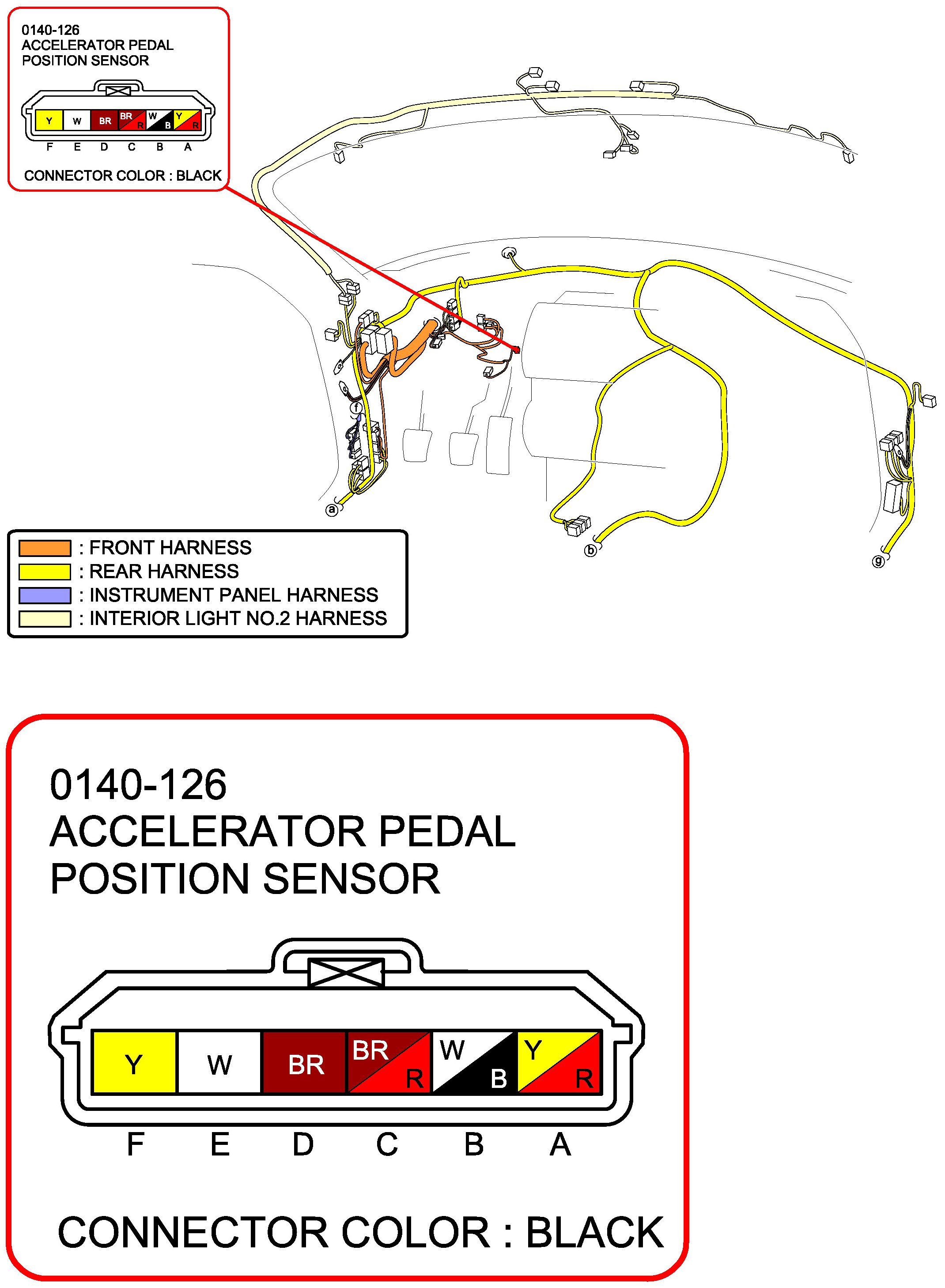 0140-126
ACCELERATOR PEDAL POSITION SENSOR

Y W BR BR R W B Y R
F E D C B A

CONNECTOR COLOR : BLACK

f
a
b
g

: FRONT HARNESS
: REAR HARNESS
: INSTRUMENT PANEL HARNESS
: INTERIOR LIGHT NO.2 HARNESS

0140-126
ACCELERATOR PEDAL POSITION SENSOR

Y W BR BR R W B Y R
F E D C B A

CONNECTOR COLOR : BLACK