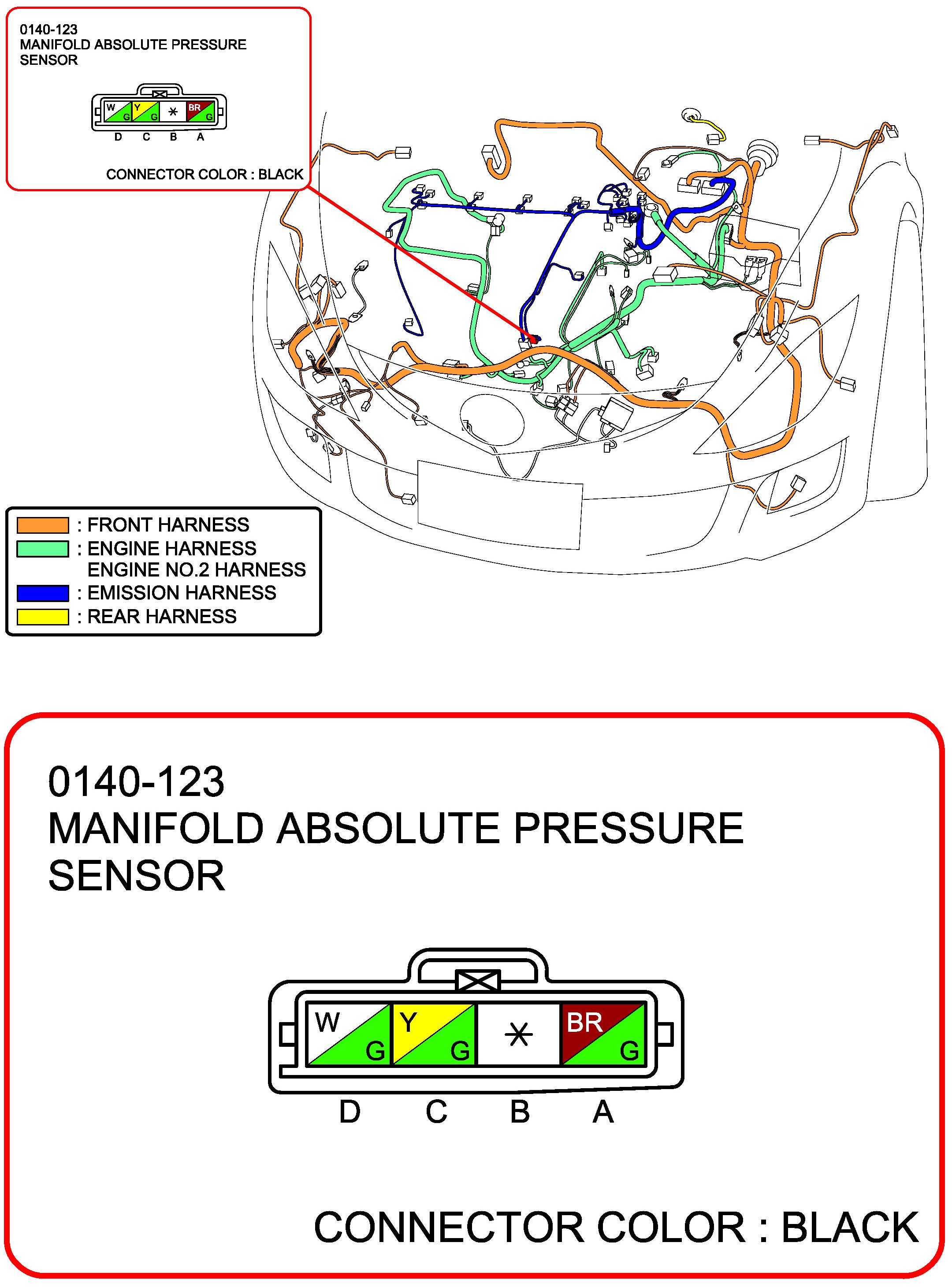 0140-123
MANIFOLD ABSOLUTE PRESSURE SENSOR

W G Y G * BR G
D C B A

CONNECTOR COLOR : BLACK

: FRONT HARNESS
: ENGINE HARNESS
ENGINE NO.2 HARNESS
: EMISSION HARNESS
: REAR HARNESS

0140-123
MANIFOLD ABSOLUTE PRESSURE SENSOR

W G Y G * BR G
D C B A

CONNECTOR COLOR : BLACK