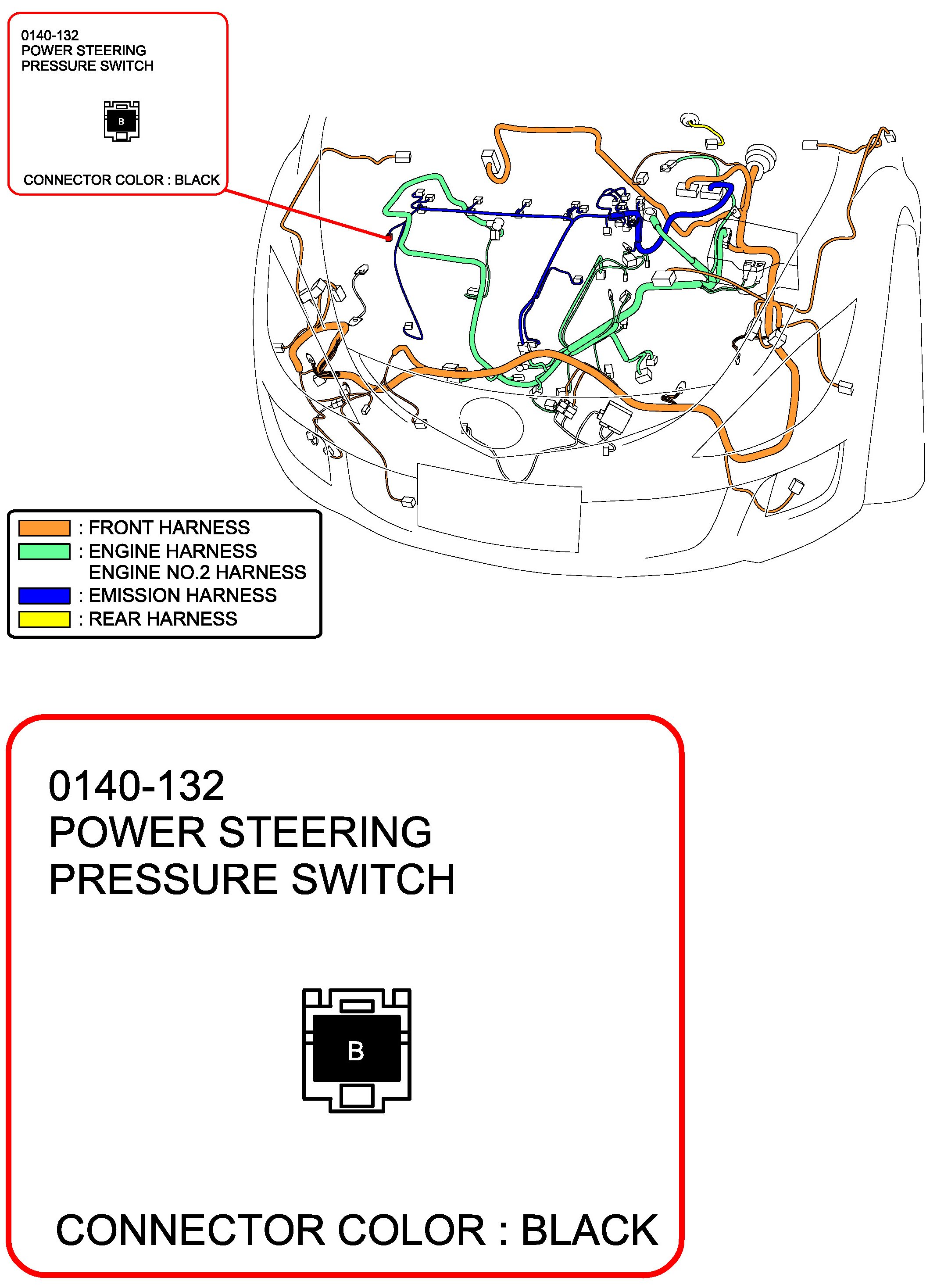 0140-132
POWER STEERING
PRESSURE SWITCH

B

CONNECTOR COLOR : BLACK

: FRONT HARNESS
: ENGINE HARNESS
ENGINE NO.2 HARNESS
: EMISSION HARNESS
: REAR HARNESS

0140-132
POWER STEERING
PRESSURE SWITCH

B

CONNECTOR COLOR : BLACK