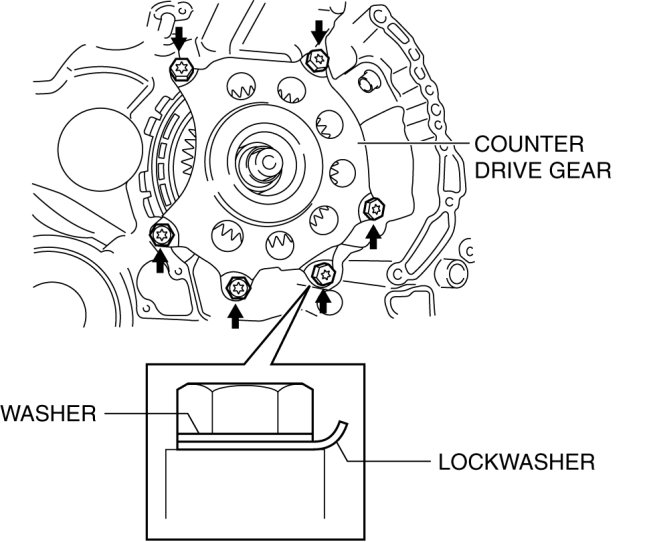 COUNTER DRIVE GEAR

WASHER

LOCKWASHER