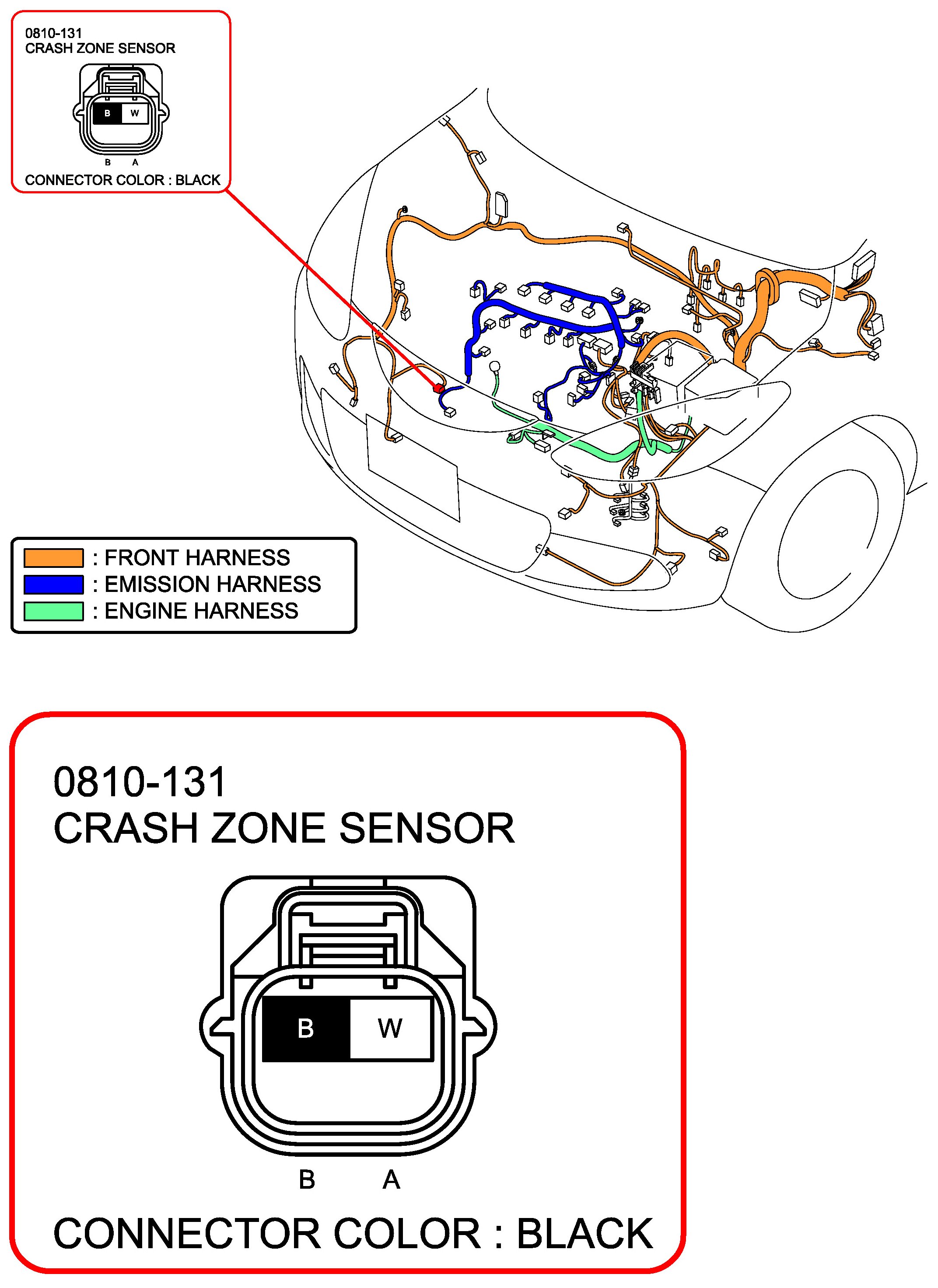 0810-131
CRASH ZONE SENSOR

B W

B A

CONNECTOR COLOR : BLACK

: FRONT HARNESS
: EMISSION HARNESS
: ENGINE HARNESS

0810-131
CRASH ZONE SENSOR

B W

B A

CONNECTOR COLOR : BLACK