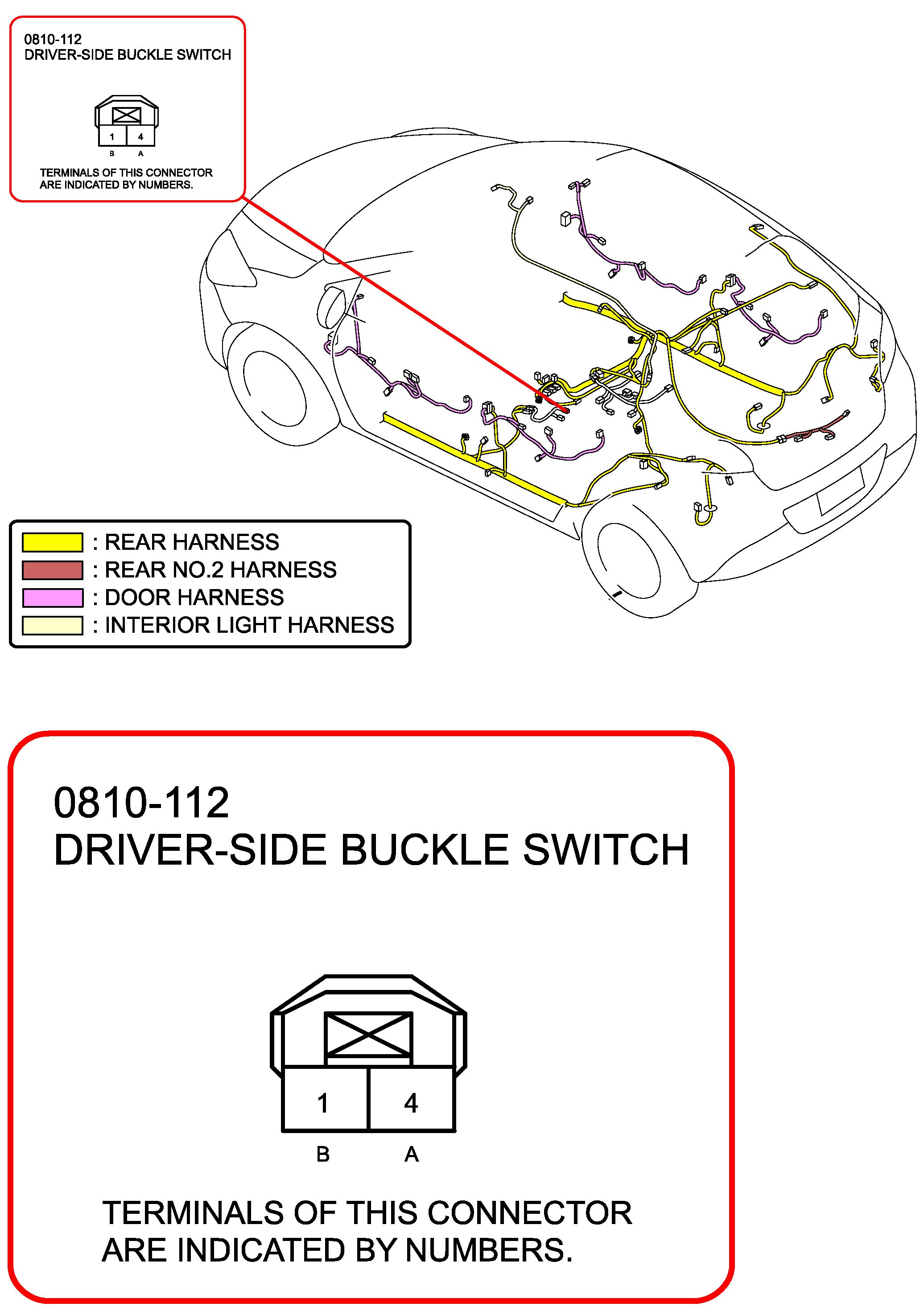 0810-112
DRIVER-SIDE BUCKLE SWITCH

1 4
B A

TERMINALS OF THIS CONNECTOR ARE INDICATED BY NUMBERS.

: REAR HARNESS
: REAR NO.2 HARNESS
: DOOR HARNESS
: INTERIOR LIGHT HARNESS

0810-112
DRIVER-SIDE BUCKLE SWITCH

1 4
B A

TERMINALS OF THIS CONNECTOR ARE INDICATED BY NUMBERS.