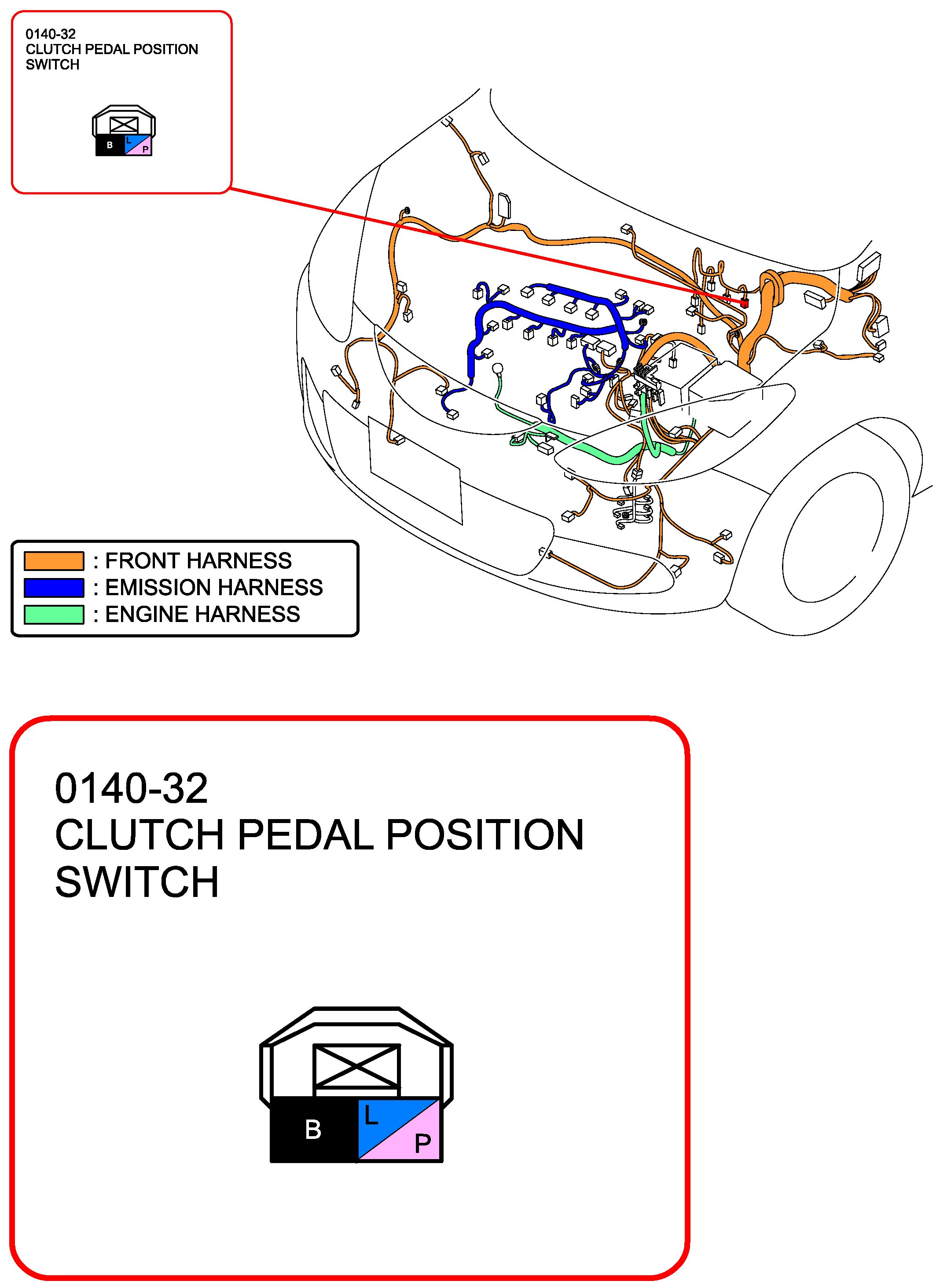 0140-32
CLUTCH PEDAL POSITION SWITCH

B L P

: FRONT HARNESS
: EMISSION HARNESS
: ENGINE HARNESS

0140-32
CLUTCH PEDAL POSITION SWITCH

B L P