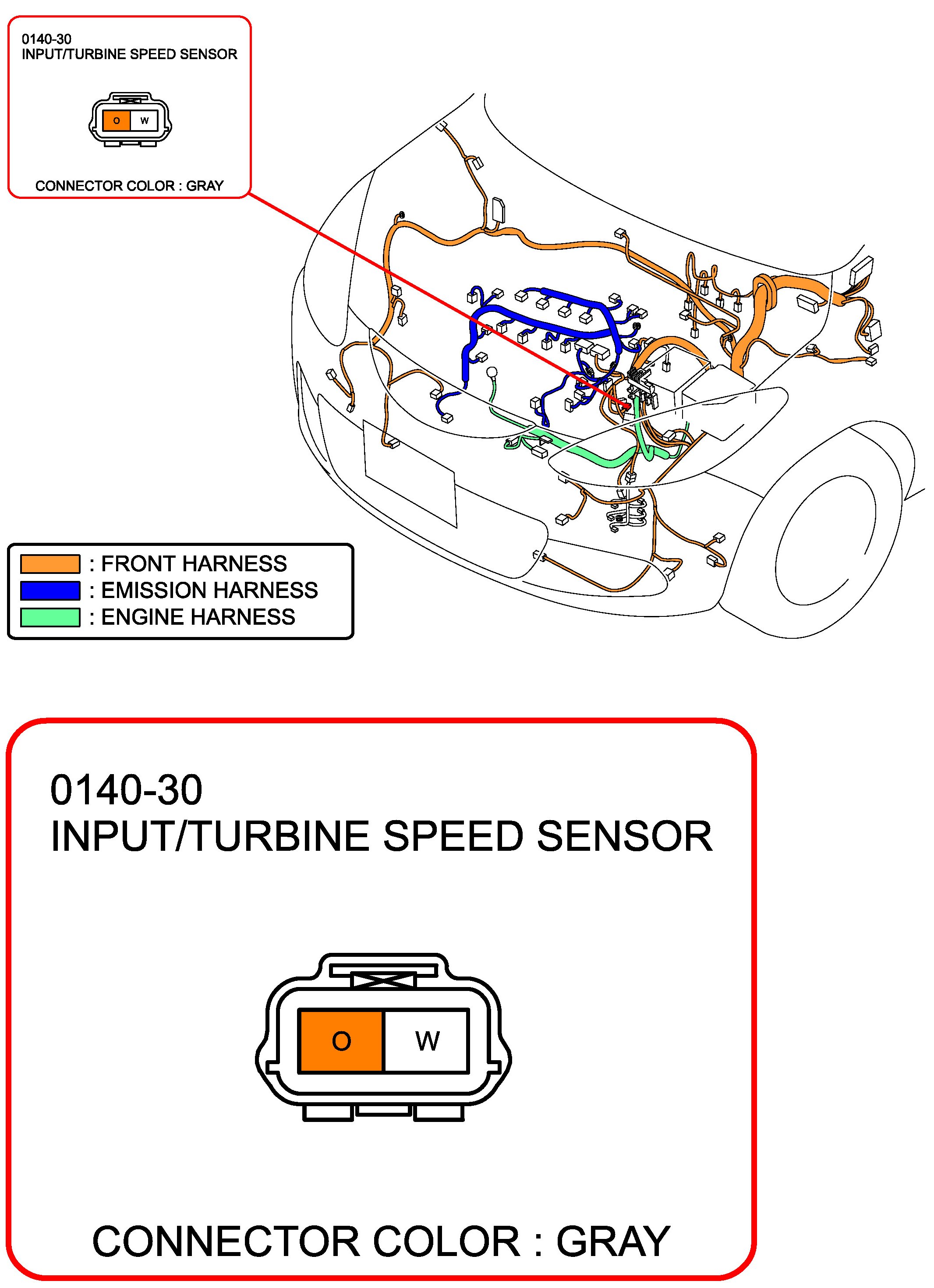 0140-30
INPUT/TURBINE SPEED SENSOR

O W

CONNECTOR COLOR : GRAY

: FRONT HARNESS
: EMISSION HARNESS
: ENGINE HARNESS

0140-30
INPUT/TURBINE SPEED SENSOR

O W

CONNECTOR COLOR : GRAY