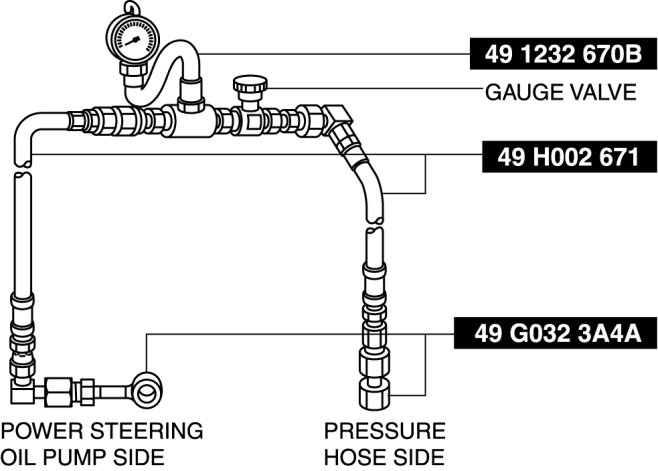 49 1232 670B

GAUGE VALVE

49 H002 671

49 G032 3A4A

POWER STEERING OIL PUMP SIDE

PRESSURE HOSE SIDE