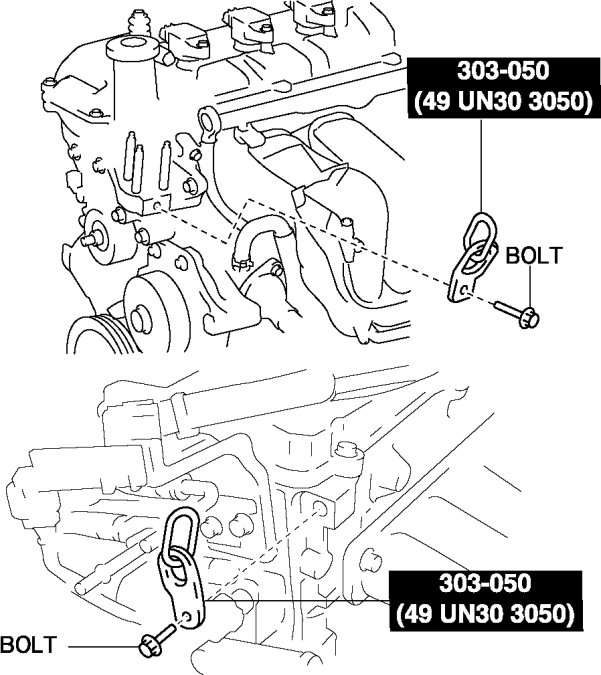 303-050
(49 UN30 3050)

BOLT

303-050
(49 UN30 3050)

BOLT