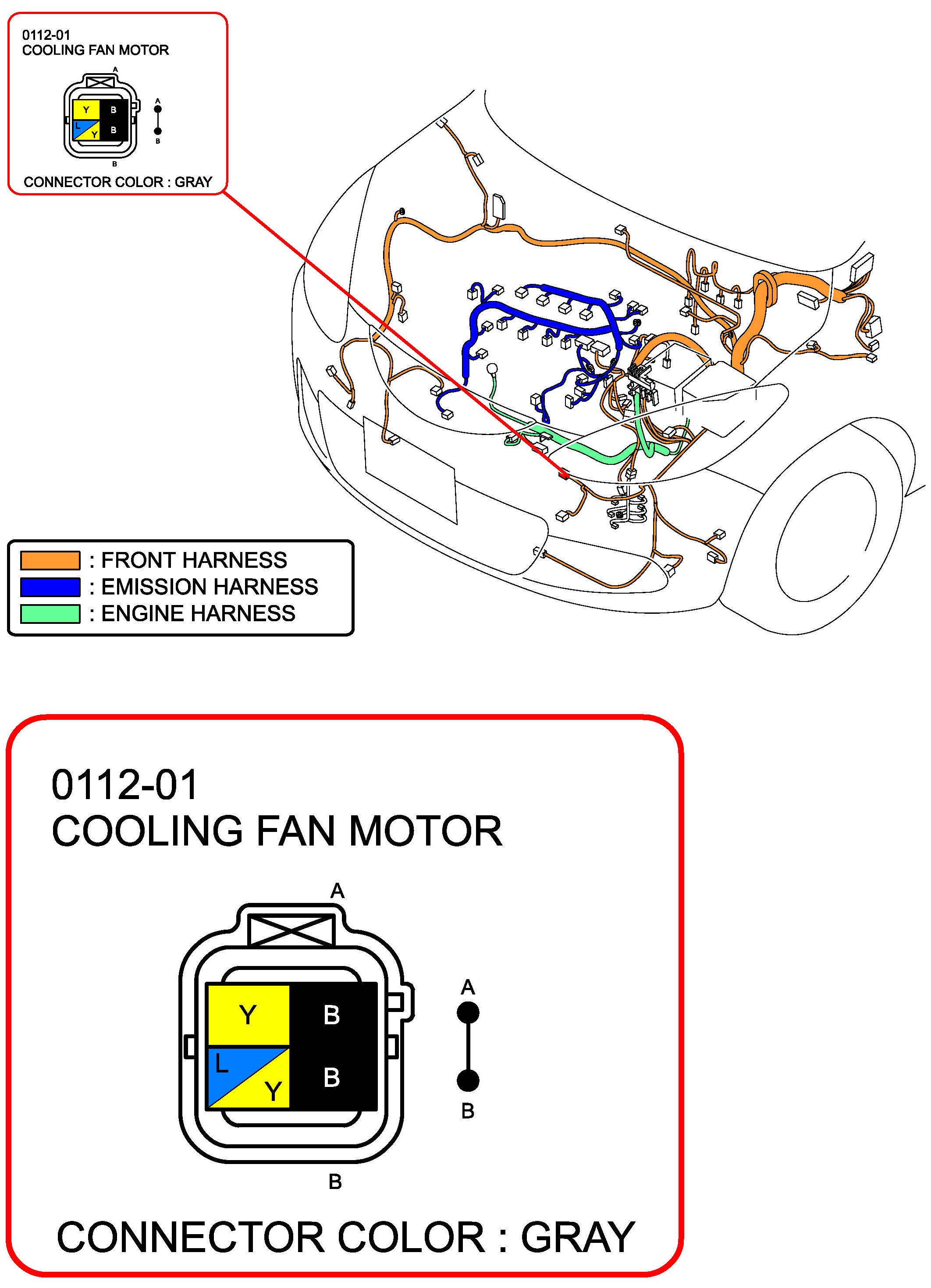 0112-01
COOLING FAN MOTOR

A

Y B
L Y B

A
B

B

CONNECTOR COLOR : GRAY

: FRONT HARNESS
: EMISSION HARNESS
: ENGINE HARNESS

0112-01
COOLING FAN MOTOR

A

Y B
L Y B

A
B

B

CONNECTOR COLOR : GRAY