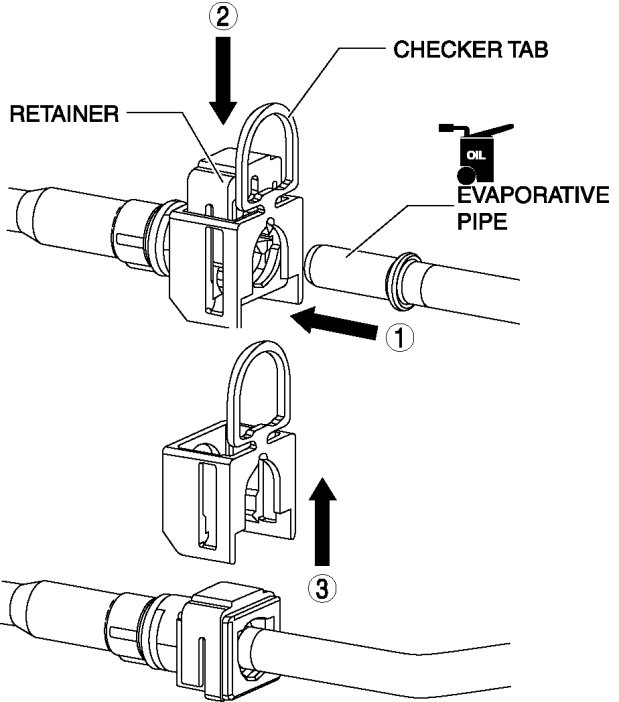 ② CHECKER TAB

RETAINER

OIL

EVAPORATIVE PIPE

①

③