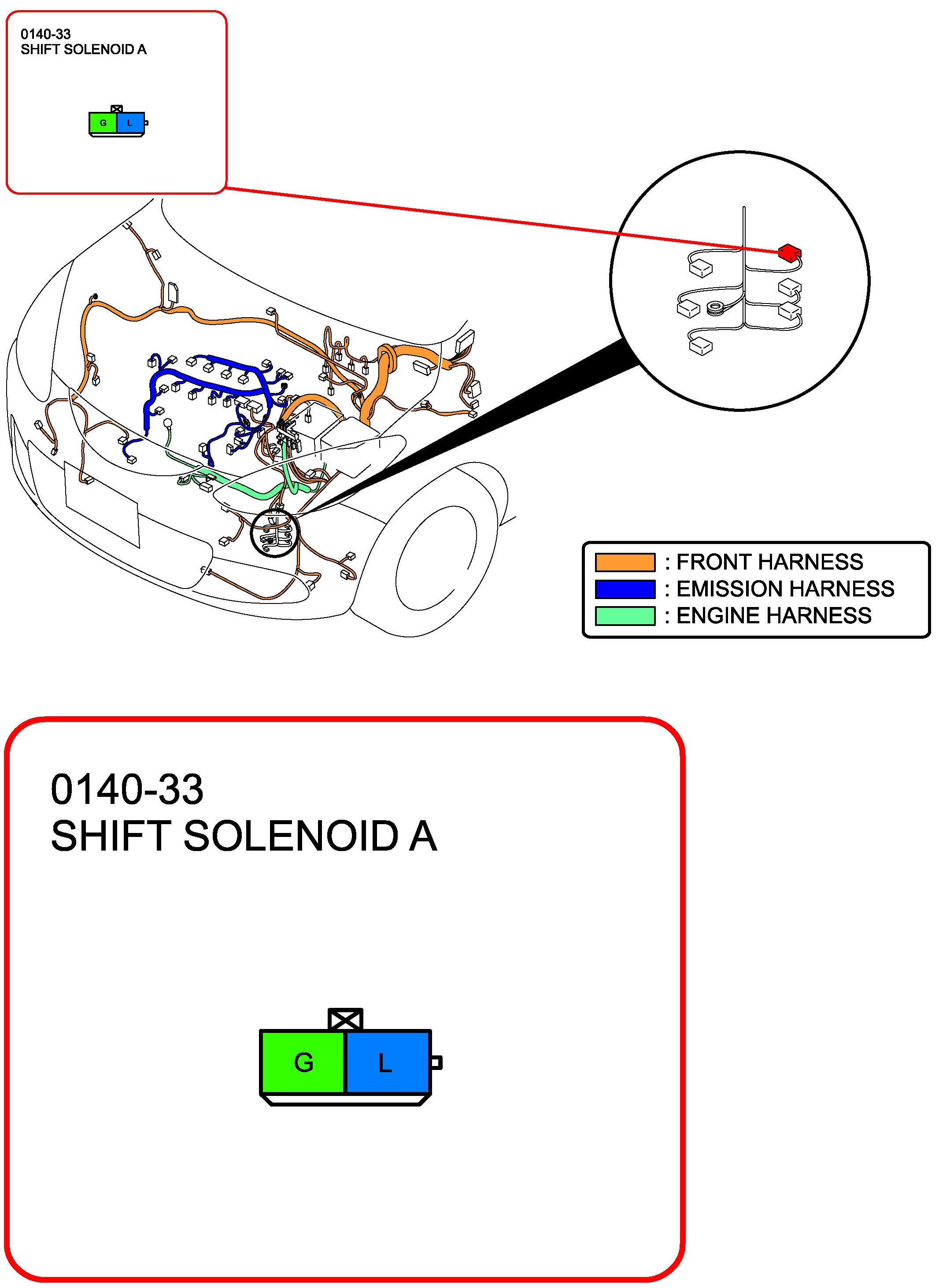 0140-33
SHIFT SOLENOID A

G L

: FRONT HARNESS
: EMISSION HARNESS
: ENGINE HARNESS

0140-33
SHIFT SOLENOID A

G L