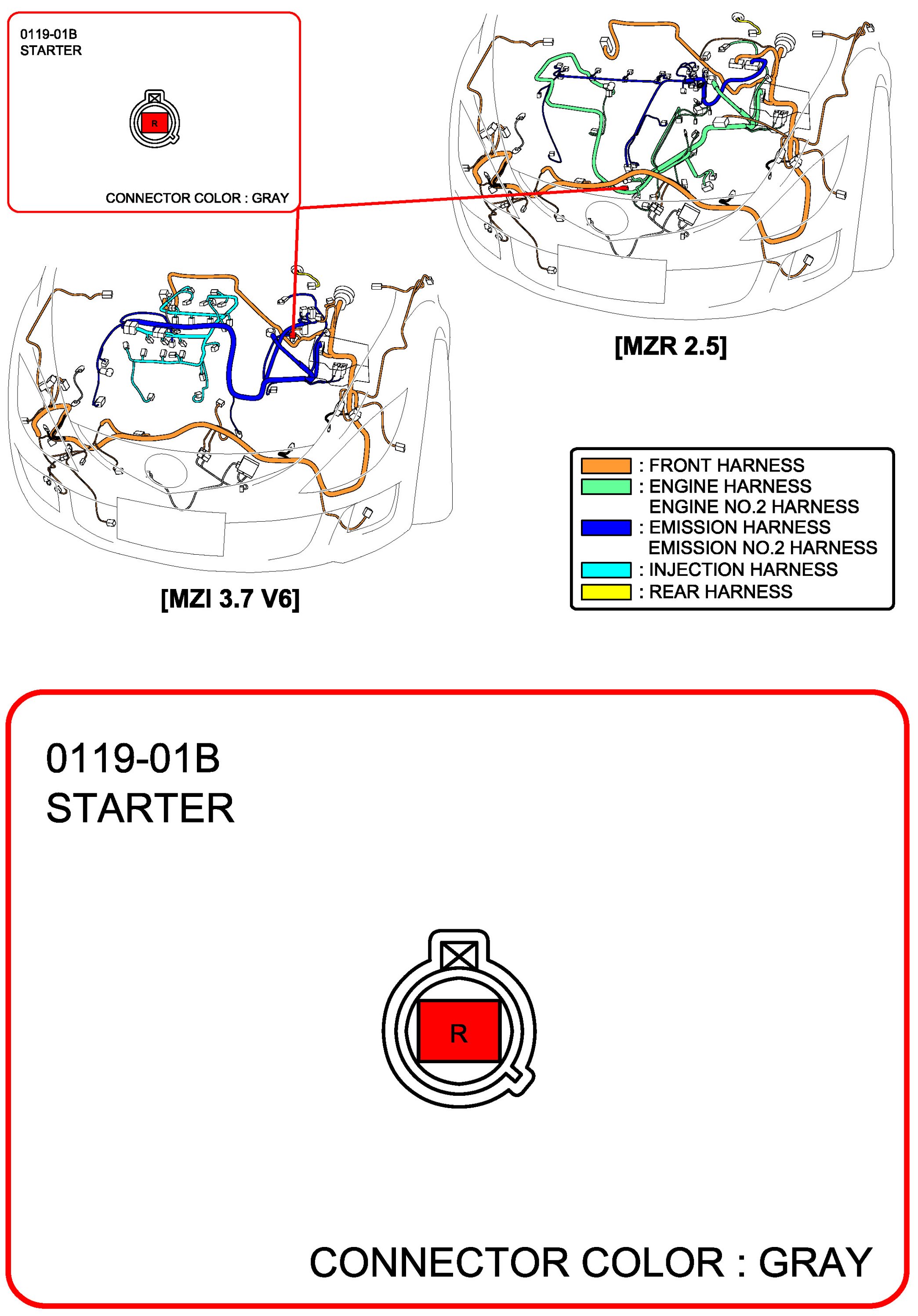 0119-01B
STARTER

R

CONNECTOR COLOR : GRAY

[MZR 2.5]

[MZI 3.7 V6]

: FRONT HARNESS
: ENGINE HARNESS
ENGINE NO.2 HARNESS
: EMISSION HARNESS
EMISSION NO.2 HARNESS
: INJECTION HARNESS
: REAR HARNESS

0119-01B
STARTER

R

CONNECTOR COLOR : GRAY