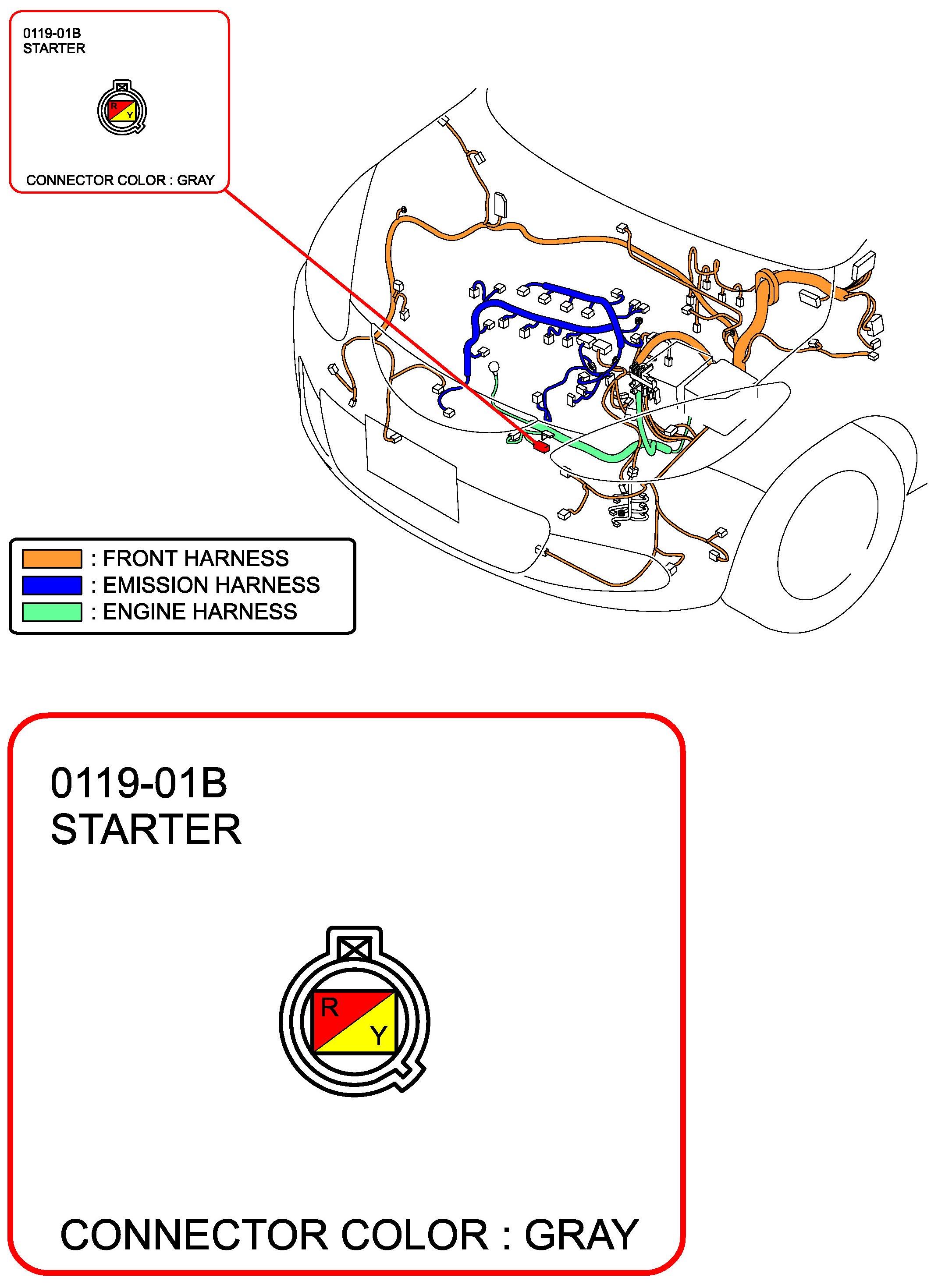 0119-01B
STARTER

R
Y

CONNECTOR COLOR : GRAY

: FRONT HARNESS
: EMISSION HARNESS
: ENGINE HARNESS

0119-01B
STARTER

R
Y

CONNECTOR COLOR : GRAY