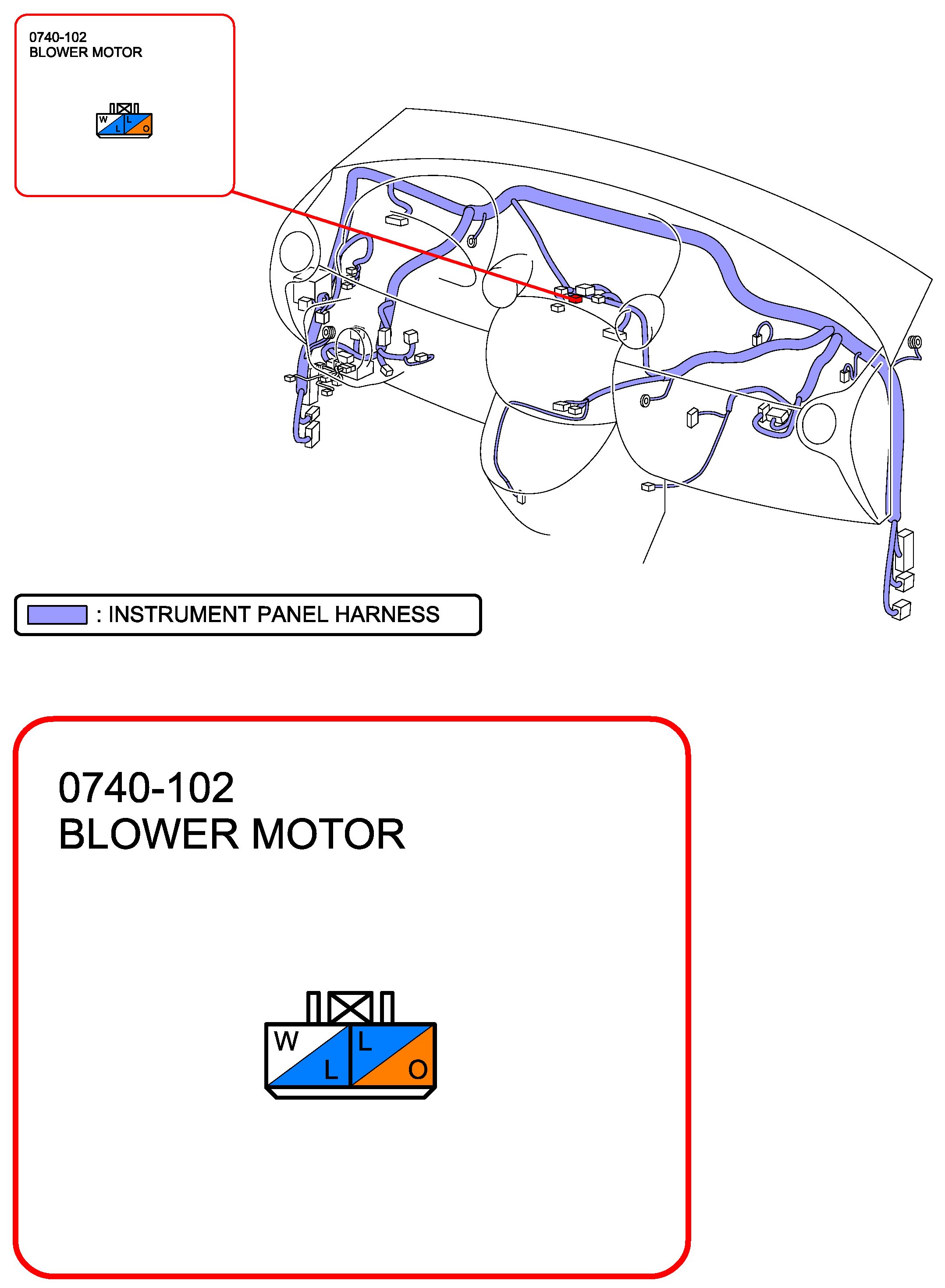 0740-102
BLOWER MOTOR

W L L O

: INSTRUMENT PANEL HARNESS

0740-102
BLOWER MOTOR

W L L O