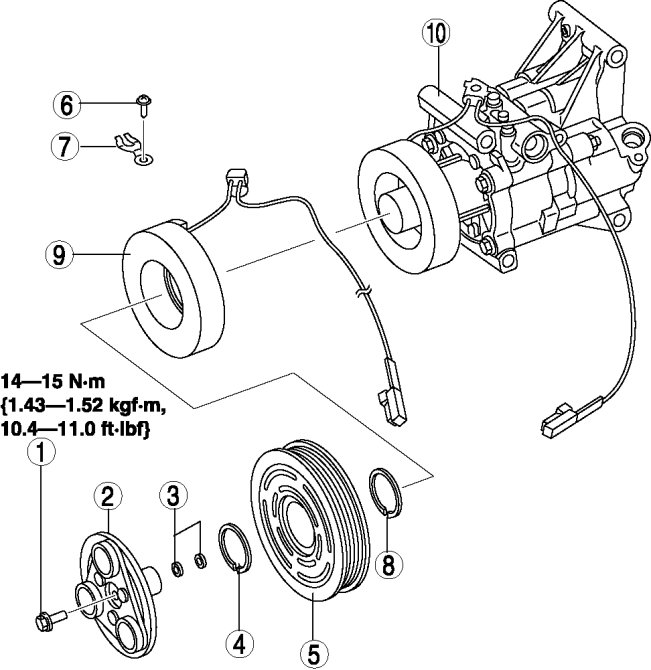 10

6

7

9

14—15 N·m
{1.43—1.52 kgf·m,
10.4—11.0 ft·lbf}

1

2

3

8

4

5