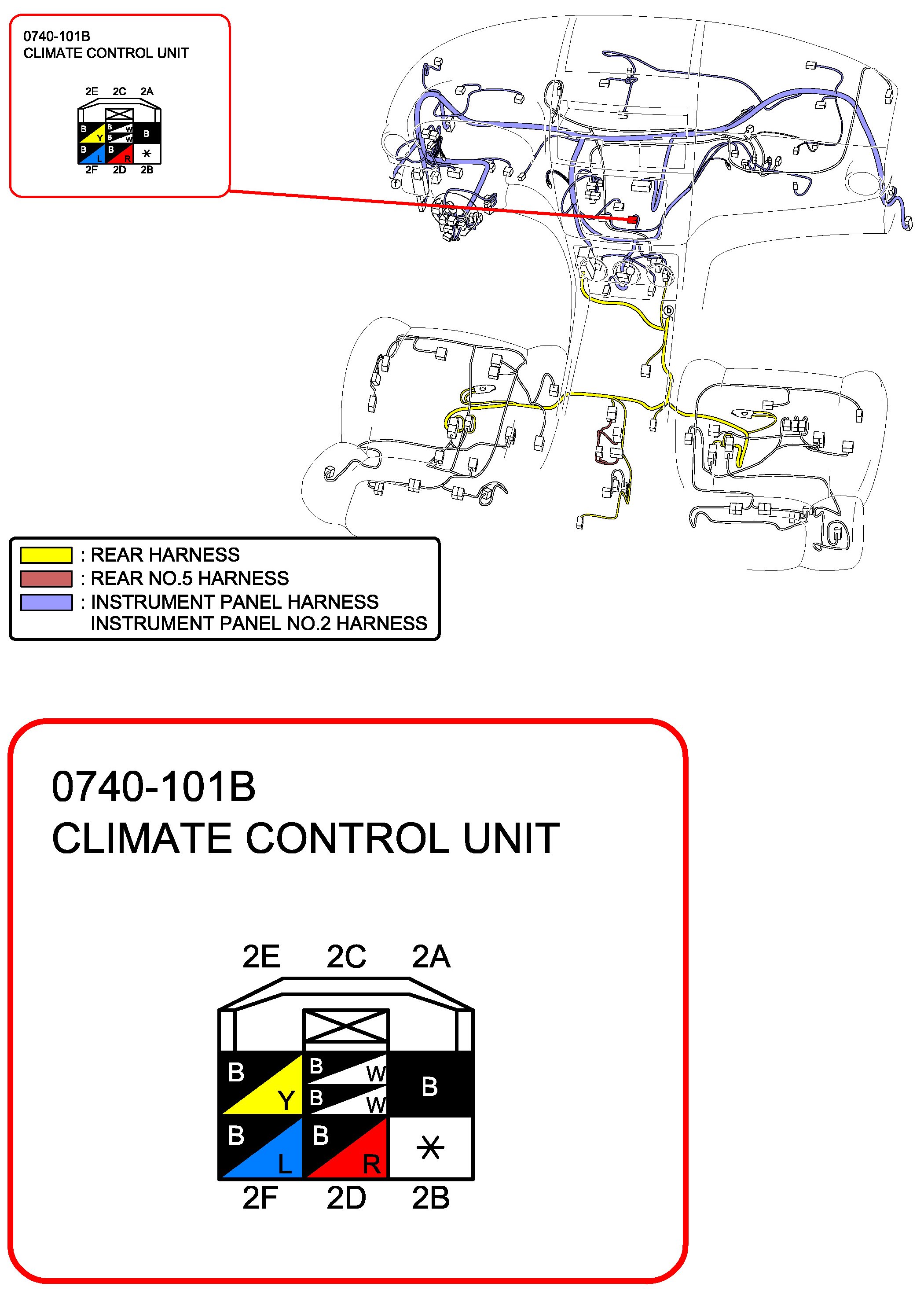 0740-101B
CLIMATE CONTROL UNIT

2E 2C 2A

B Y B W B W B

B L B R *

2F 2D 2B

f

b

: REAR HARNESS
: REAR NO.5 HARNESS
: INSTRUMENT PANEL HARNESS
INSTRUMENT PANEL NO.2 HARNESS

0740-101B
CLIMATE CONTROL UNIT

2E 2C 2A

B Y B W B W B

B L B R *

2F 2D 2B