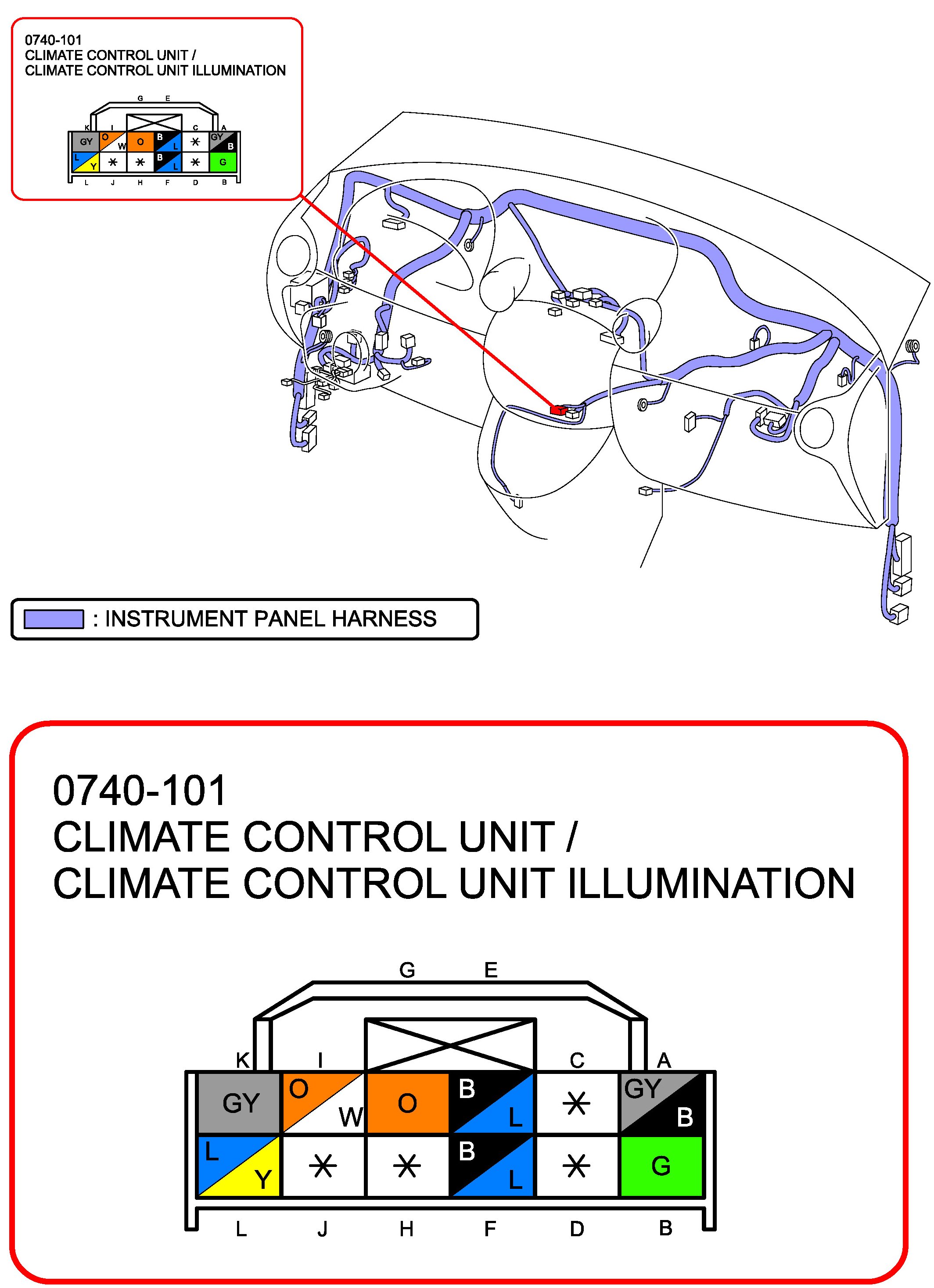 0740-101
CLIMATE CONTROL UNIT /
CLIMATE CONTROL UNIT ILLUMINATION

G E
K I C A
GY O W O B L * GY B
L Y * * B L * G
L J H F D B

: INSTRUMENT PANEL HARNESS

0740-101
CLIMATE CONTROL UNIT /
CLIMATE CONTROL UNIT ILLUMINATION

G E
K I C A
GY O W O B L * GY B
L Y * * B L * G
L J H F D B