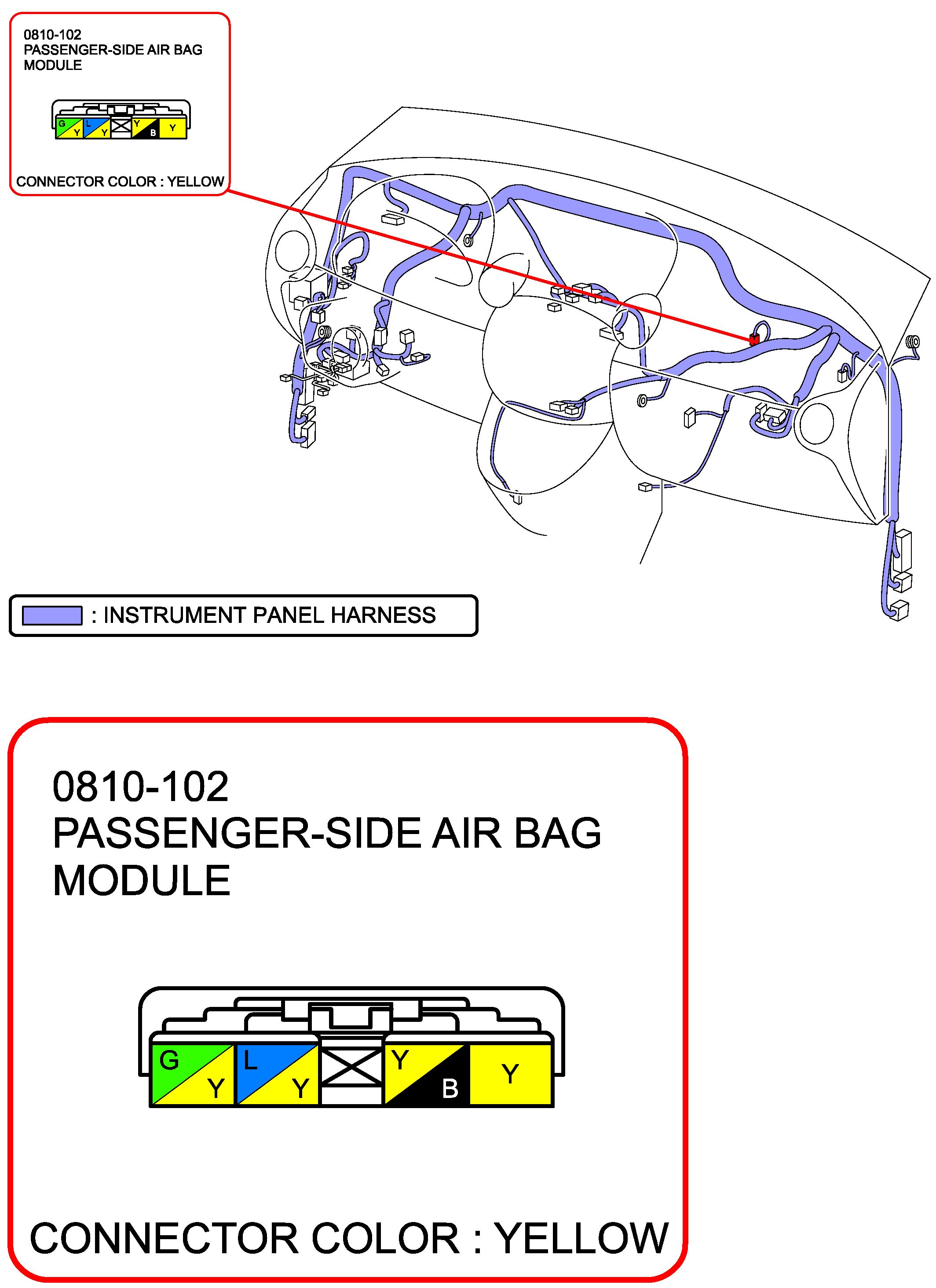 0810-102
PASSENGER-SIDE AIR BAG MODULE

G Y L Y Y B Y

CONNECTOR COLOR : YELLOW

: INSTRUMENT PANEL HARNESS

0810-102
PASSENGER-SIDE AIR BAG MODULE

G Y L Y Y B Y

CONNECTOR COLOR : YELLOW