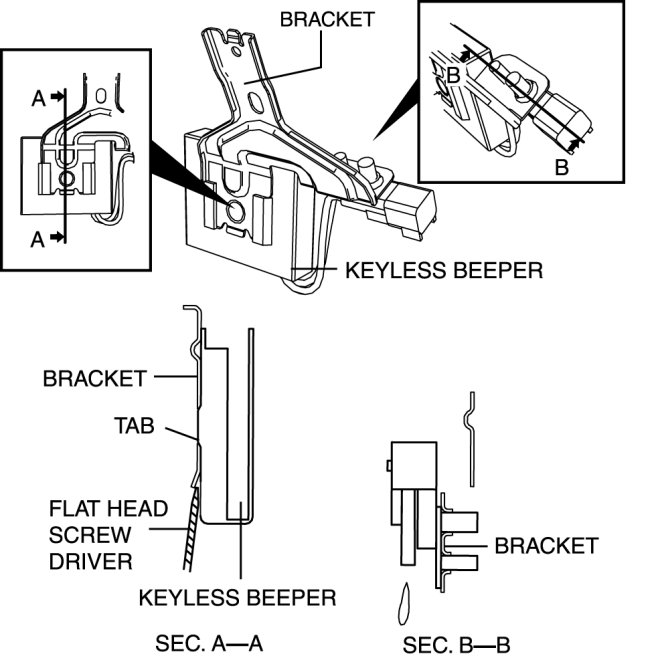 BRACKET

A

A

B

B

KEYLESS BEEPER

BRACKET

TAB

FLAT HEAD SCREW DRIVER

KEYLESS BEEPER

SEC. A—A

BRACKET

SEC. B—B