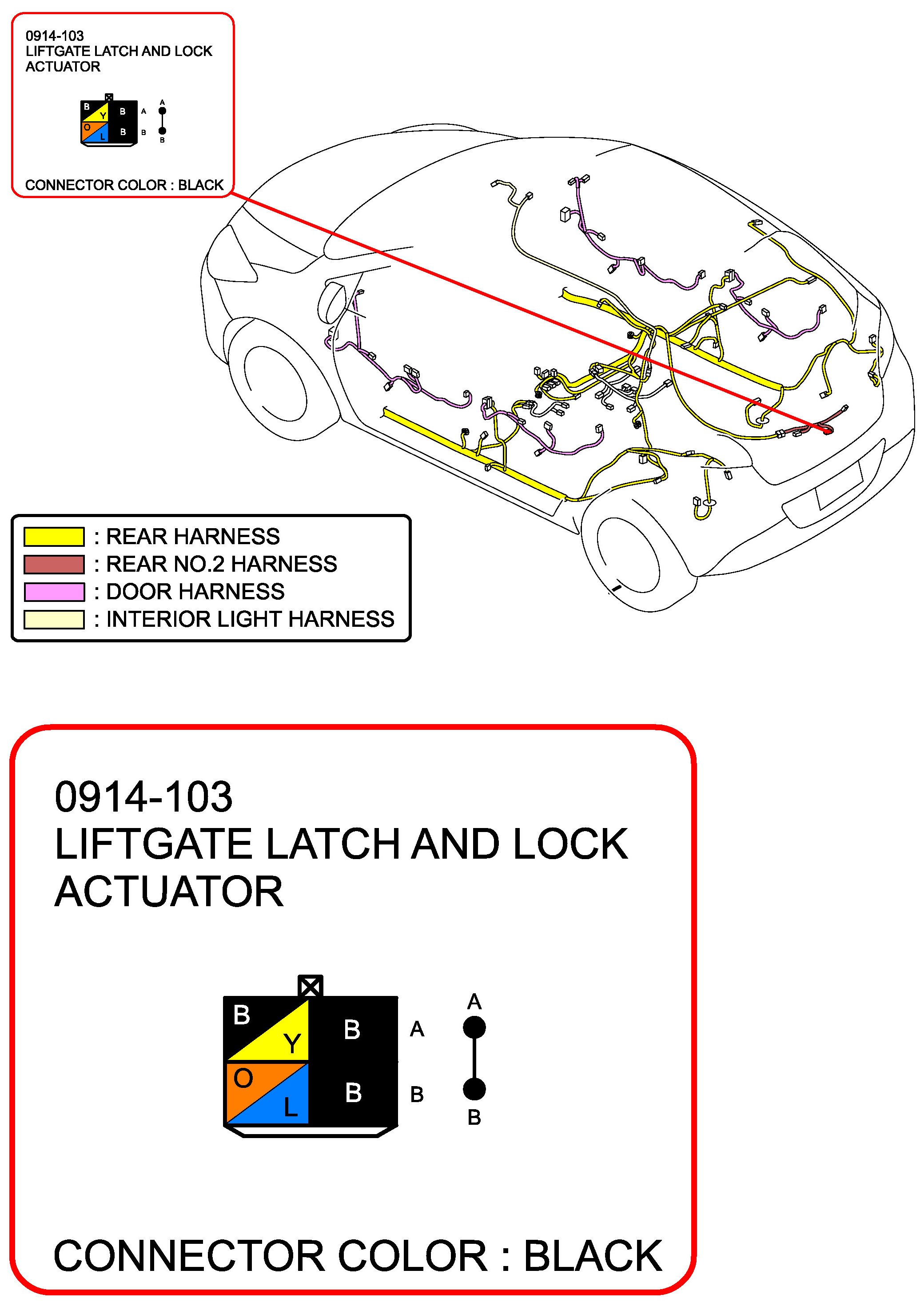 0914-103
LIFTGATE LATCH AND LOCK ACTUATOR

B Y B A
O L B B

A
B

CONNECTOR COLOR : BLACK

: REAR HARNESS
: REAR NO.2 HARNESS
: DOOR HARNESS
: INTERIOR LIGHT HARNESS

0914-103
LIFTGATE LATCH AND LOCK ACTUATOR

B Y B A
O L B B

A
B

CONNECTOR COLOR : BLACK