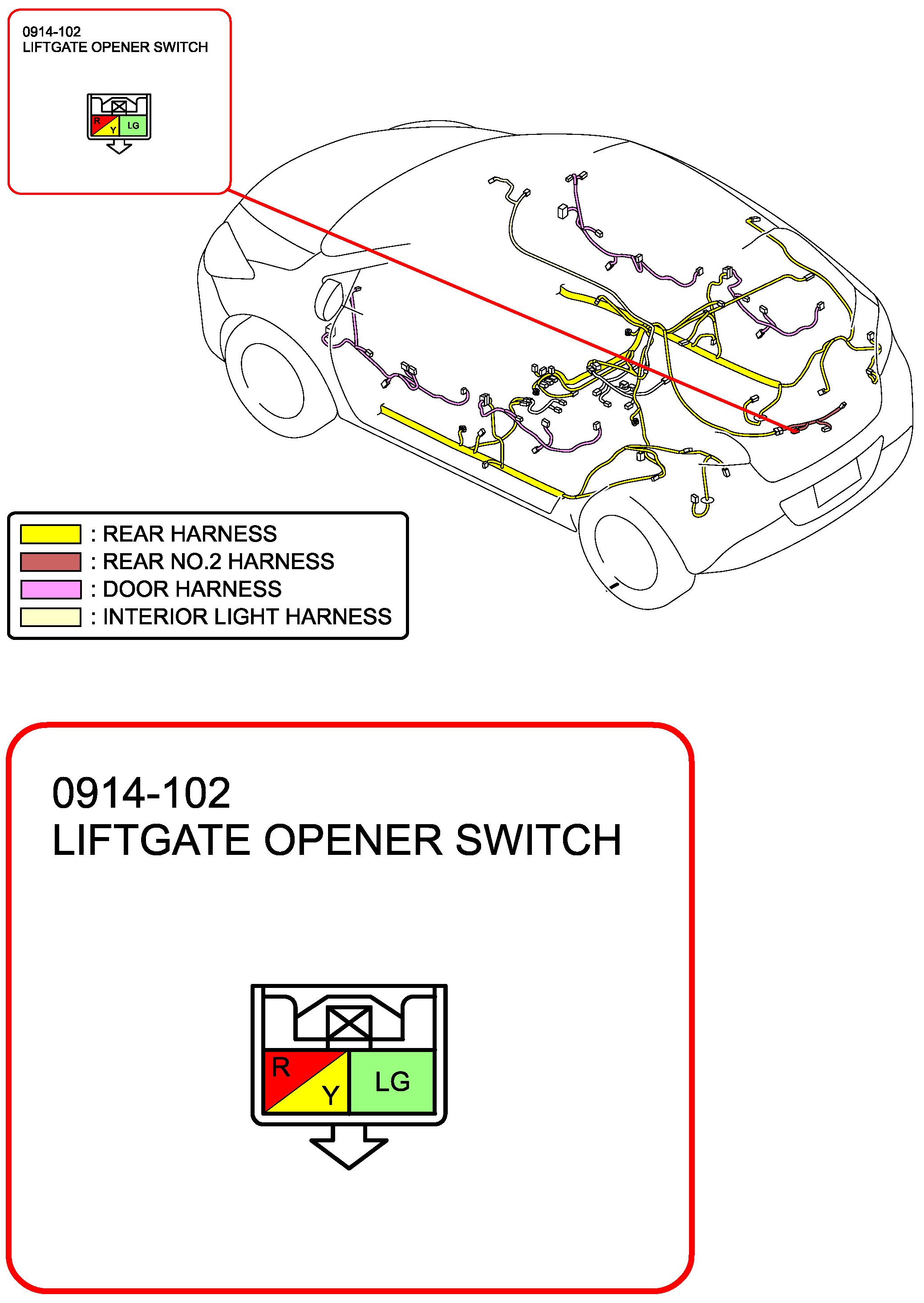 0914-102
LIFTGATE OPENER SWITCH

R
Y
LG

: REAR HARNESS
: REAR NO.2 HARNESS
: DOOR HARNESS
: INTERIOR LIGHT HARNESS

0914-102
LIFTGATE OPENER SWITCH

R
Y
LG