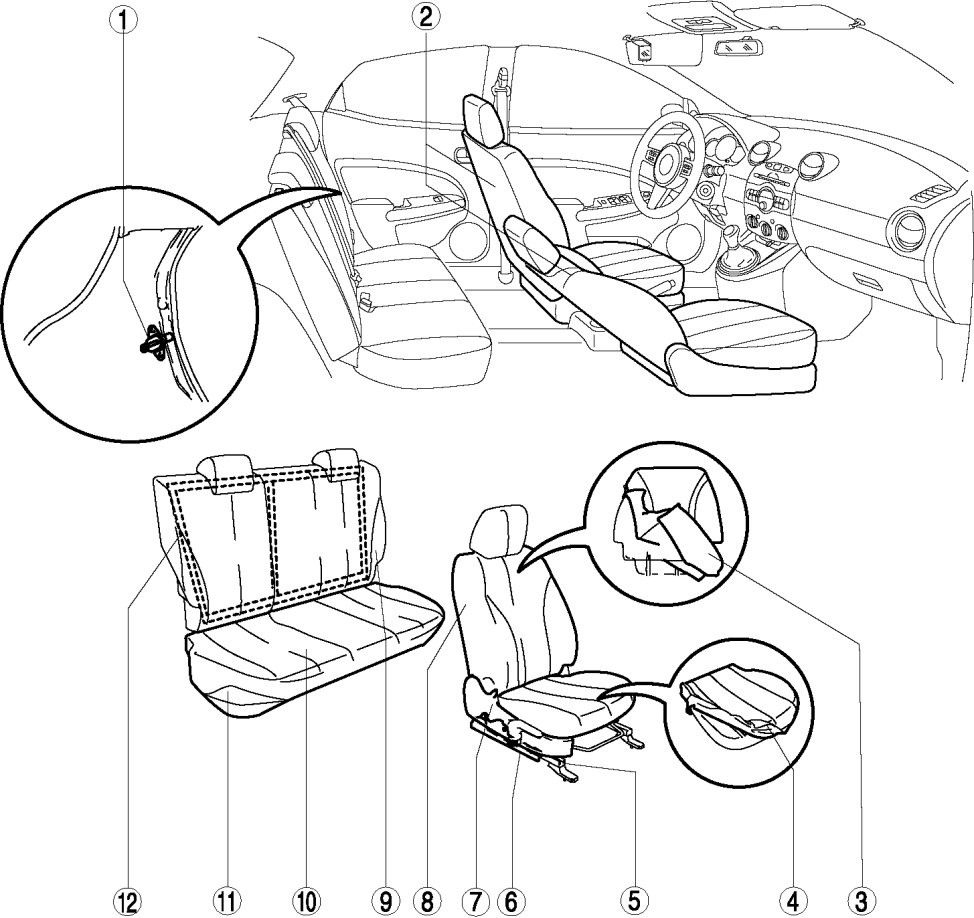 1
2
12
11
10
9
8
7
6
5
4
3