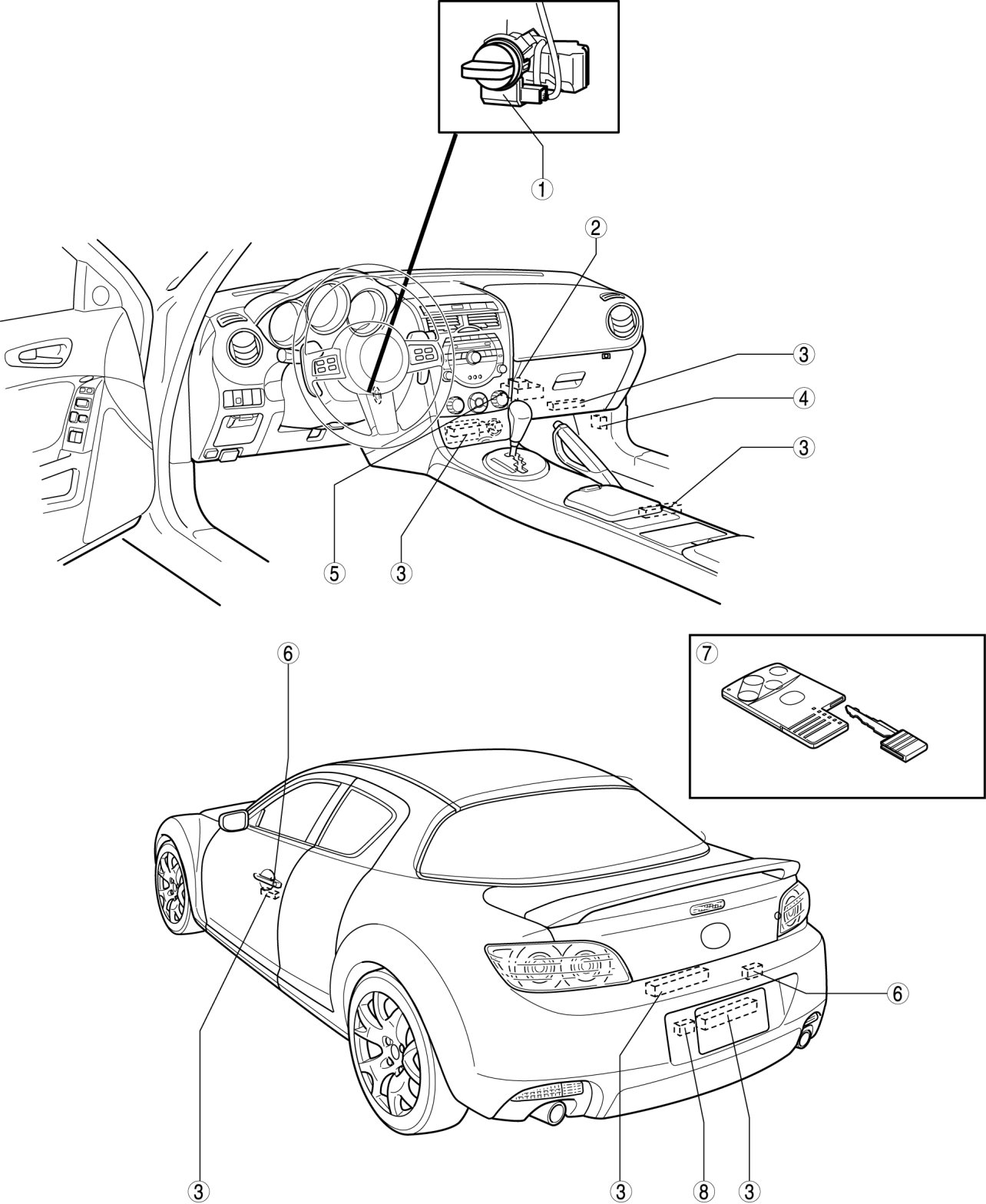 1
2
3
4
3
5
3
6
7
6
3
3
8
3