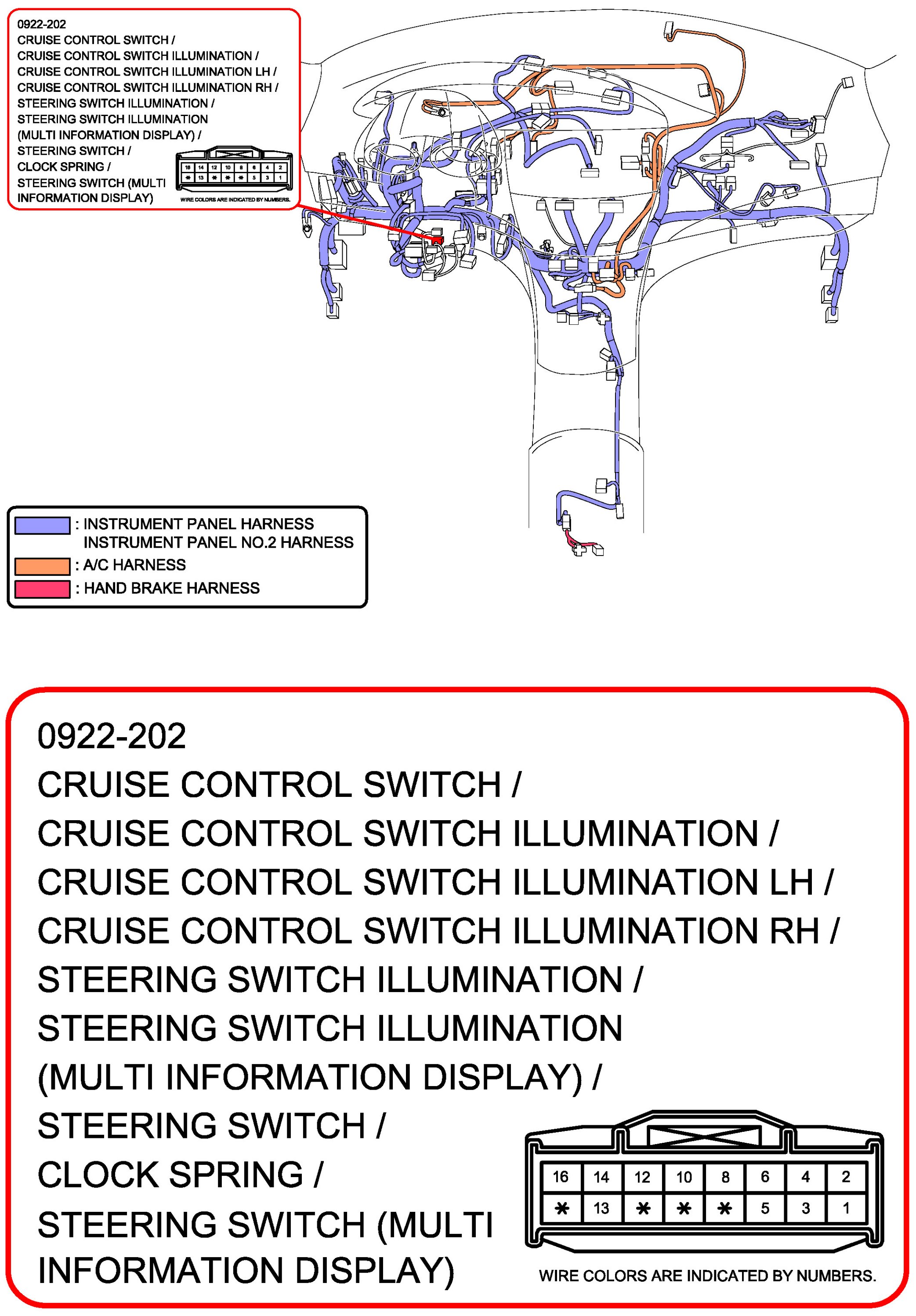 0922-202
CRUISE CONTROL SWITCH /
CRUISE CONTROL SWITCH ILLUMINATION /
CRUISE CONTROL SWITCH ILLUMINATION LH /
CRUISE CONTROL SWITCH ILLUMINATION RH /
STEERING SWITCH ILLUMINATION /
STEERING SWITCH ILLUMINATION
(MULTI INFORMATION DISPLAY) /
STEERING SWITCH /
CLOCK SPRING /
STEERING SWITCH (MULTI
INFORMATION DISPLAY)

| 16 | 14 | 12 | 10 | 8 | 6 | 4 | 2 |
|---|---|---|---|---|---|---|---|
| * | 13 | * | * | * | 5 | 3 | 1 |

WIRE COLORS ARE INDICATED BY NUMBERS.

: INSTRUMENT PANEL HARNESS
INSTRUMENT PANEL NO.2 HARNESS
: A/C HARNESS
: HAND BRAKE HARNESS

0922-202
CRUISE CONTROL SWITCH /
CRUISE CONTROL SWITCH ILLUMINATION /
CRUISE CONTROL SWITCH ILLUMINATION LH /
CRUISE CONTROL SWITCH ILLUMINATION RH /
STEERING SWITCH ILLUMINATION /
STEERING SWITCH ILLUMINATION
(MULTI INFORMATION DISPLAY) /
STEERING SWITCH /
CLOCK SPRING /
STEERING SWITCH (MULTI
INFORMATION DISPLAY)

| 16 | 14 | 12 | 10 | 8 | 6 | 4 | 2 |
|---|---|---|---|---|---|---|---|
| * | 13 | * | * | * | 5 | 3 | 1 |

WIRE COLORS ARE INDICATED BY NUMBERS.