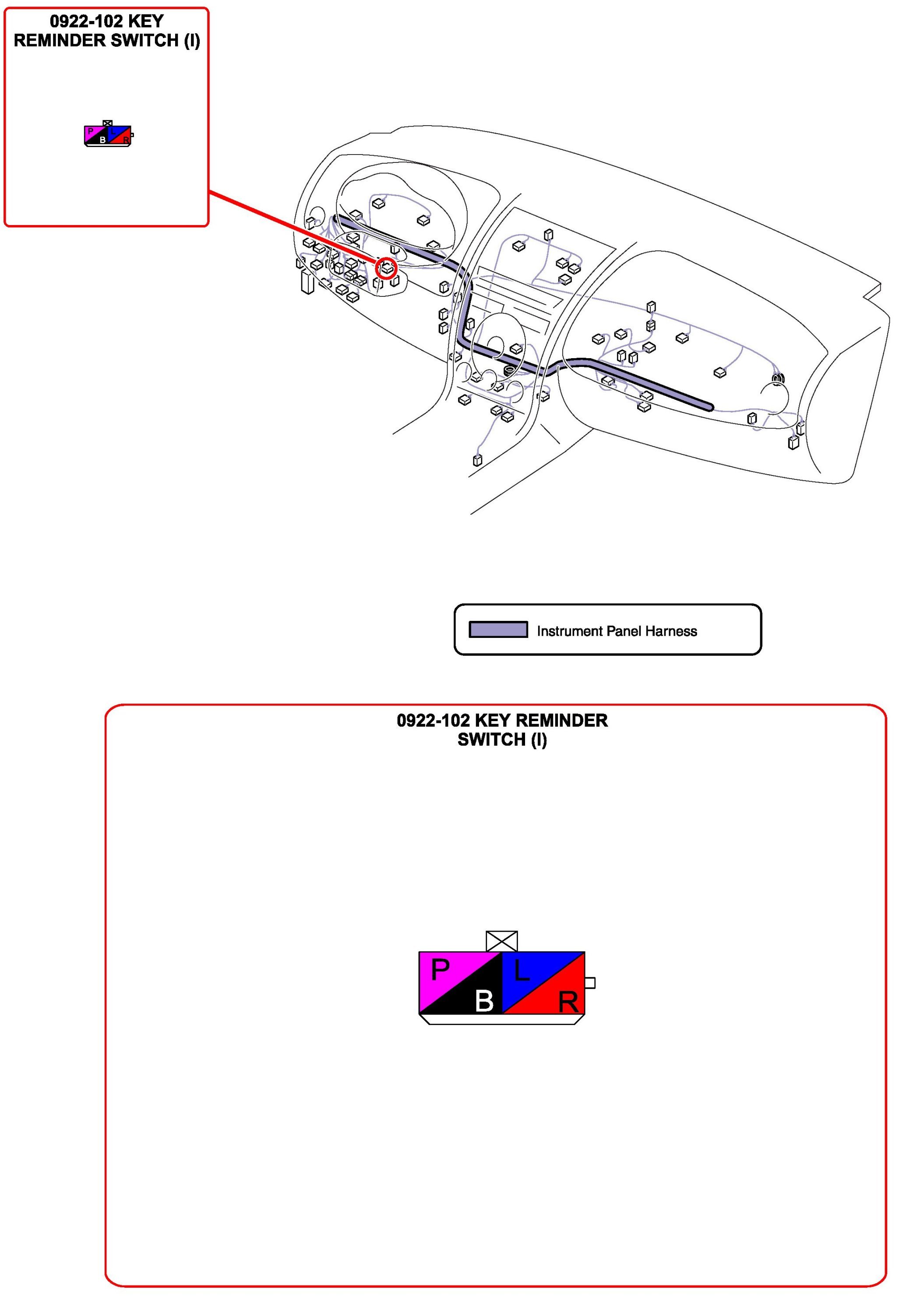 0922-102 KEY REMINDER SWITCH (I)

P L B R

Instrument Panel Harness

0922-102 KEY REMINDER SWITCH (I)

P L B R