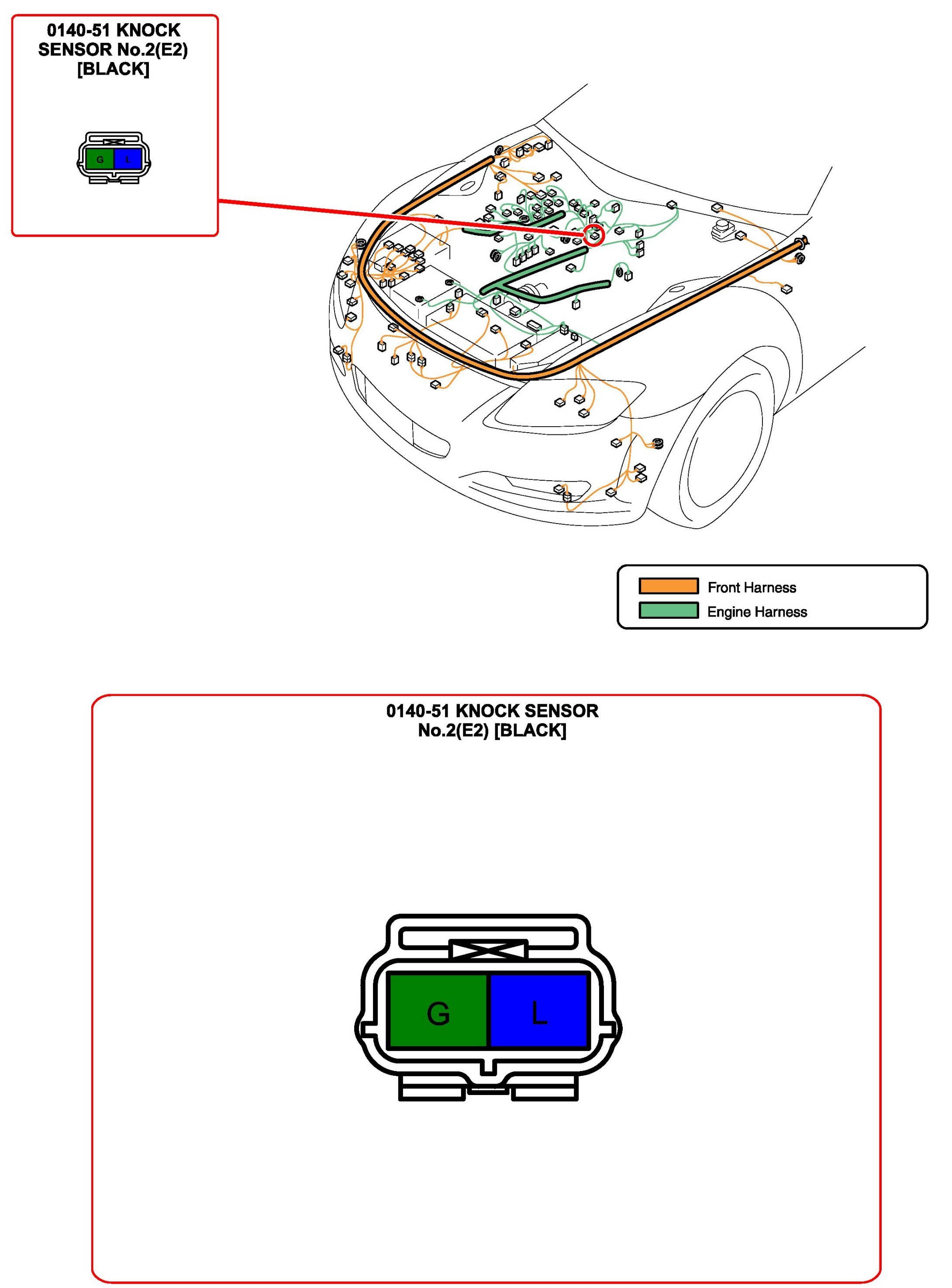 0140-51 KNOCK SENSOR No.2(E2) [BLACK]

G L

Front Harness
Engine Harness

0140-51 KNOCK SENSOR No.2(E2) [BLACK]

G L