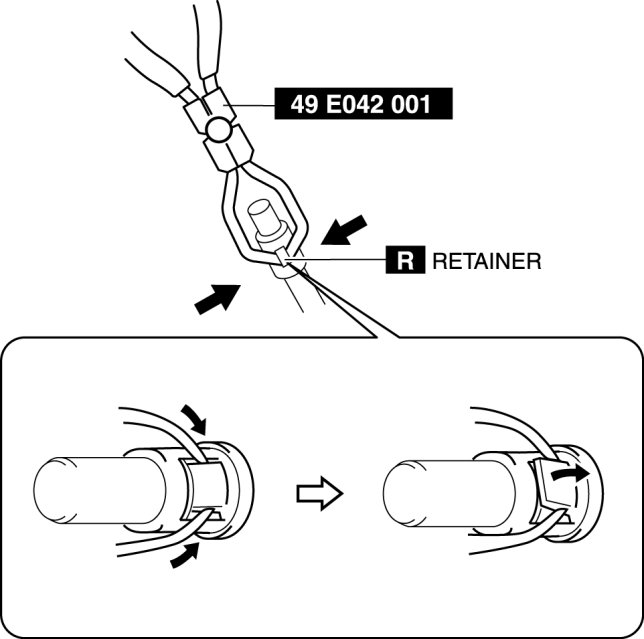 49 E042 001

R RETAINER