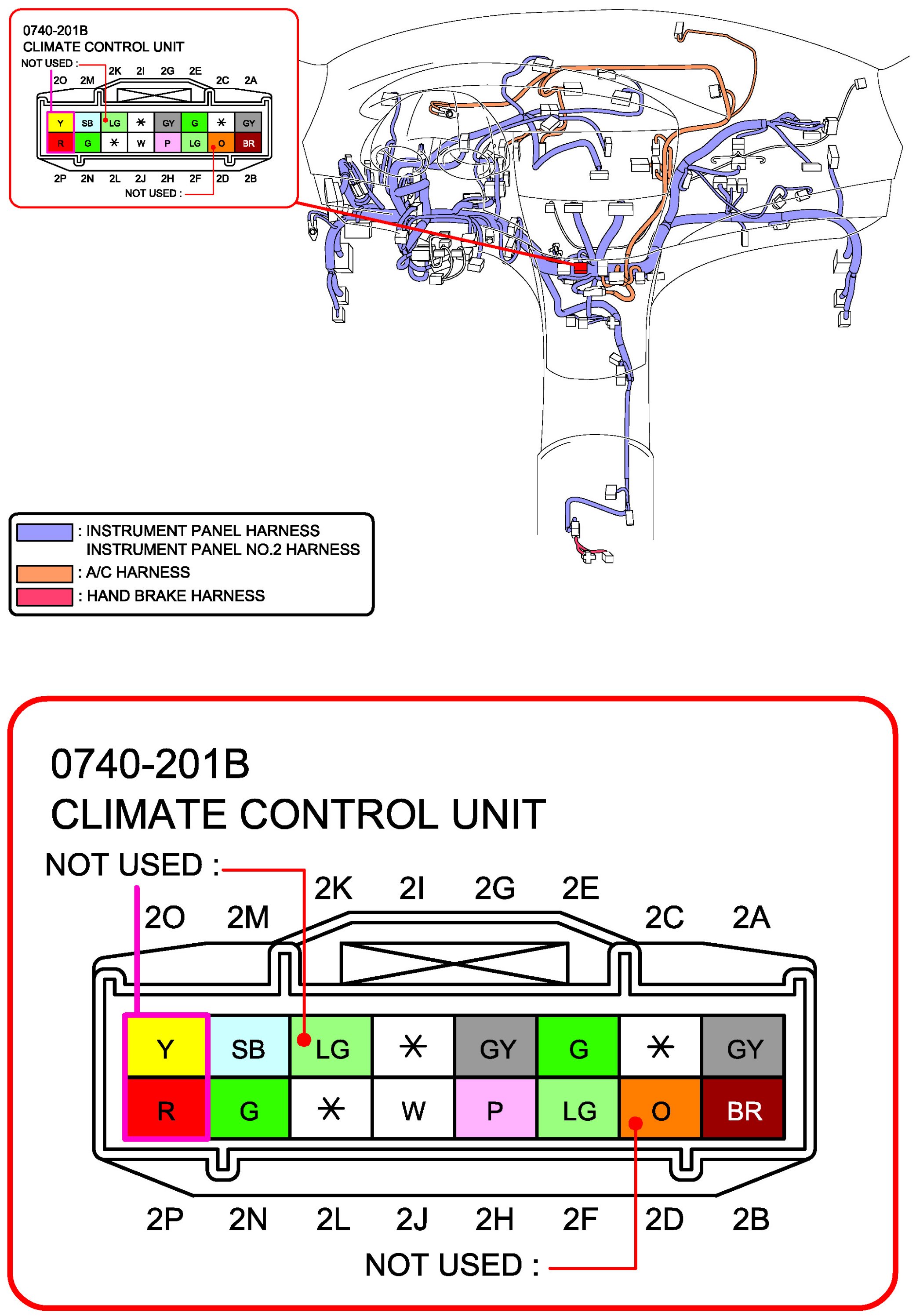 0740-201B
CLIMATE CONTROL UNIT
NOT USED :
2O 2M 2K 2I 2G 2E 2C 2A

| Y | SB | LG | * | GY | G | * | GY |
|---|---|---|---|---|---|---|---|
| R | G | * | W | P | LG | O | BR |

2P 2N 2L 2J 2H 2F 2D 2B
NOT USED :

: INSTRUMENT PANEL HARNESS
INSTRUMENT PANEL NO.2 HARNESS
: A/C HARNESS
: HAND BRAKE HARNESS

0740-201B
CLIMATE CONTROL UNIT
NOT USED :
2O 2M 2K 2I 2G 2E 2C 2A

| Y | SB | LG | * | GY | G | * | GY |
|---|---|---|---|---|---|---|---|
| R | G | * | W | P | LG | O | BR |

2P 2N 2L 2J 2H 2F 2D 2B
NOT USED :