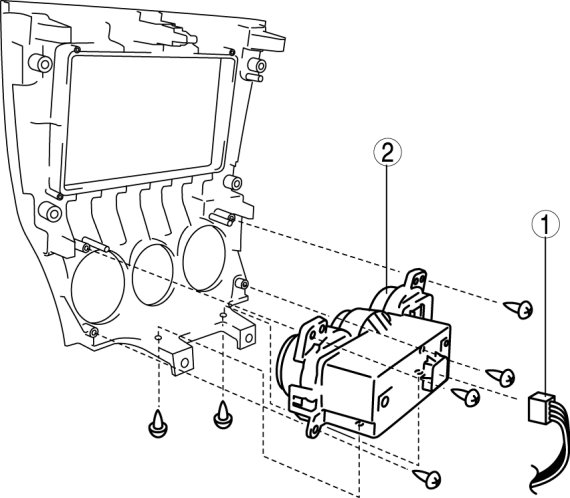 2

1