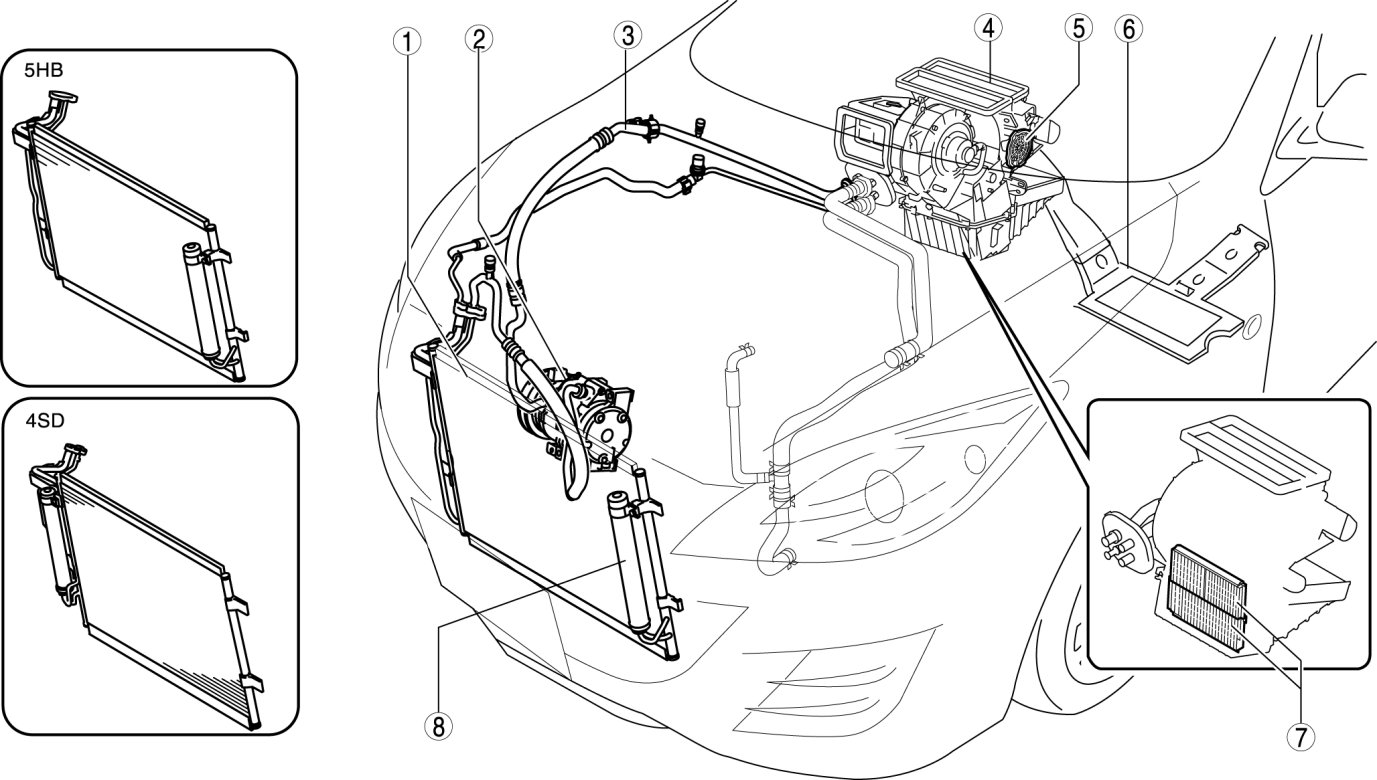 5HB

4SD

1
2
3
4
5
6
7
8