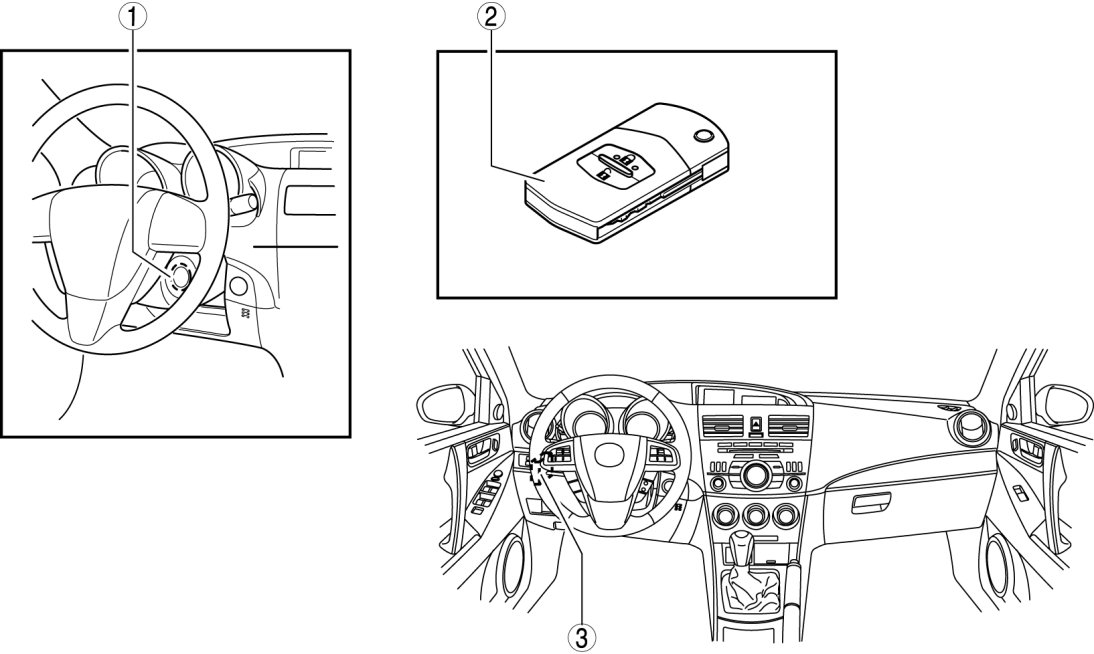 ①

②

③