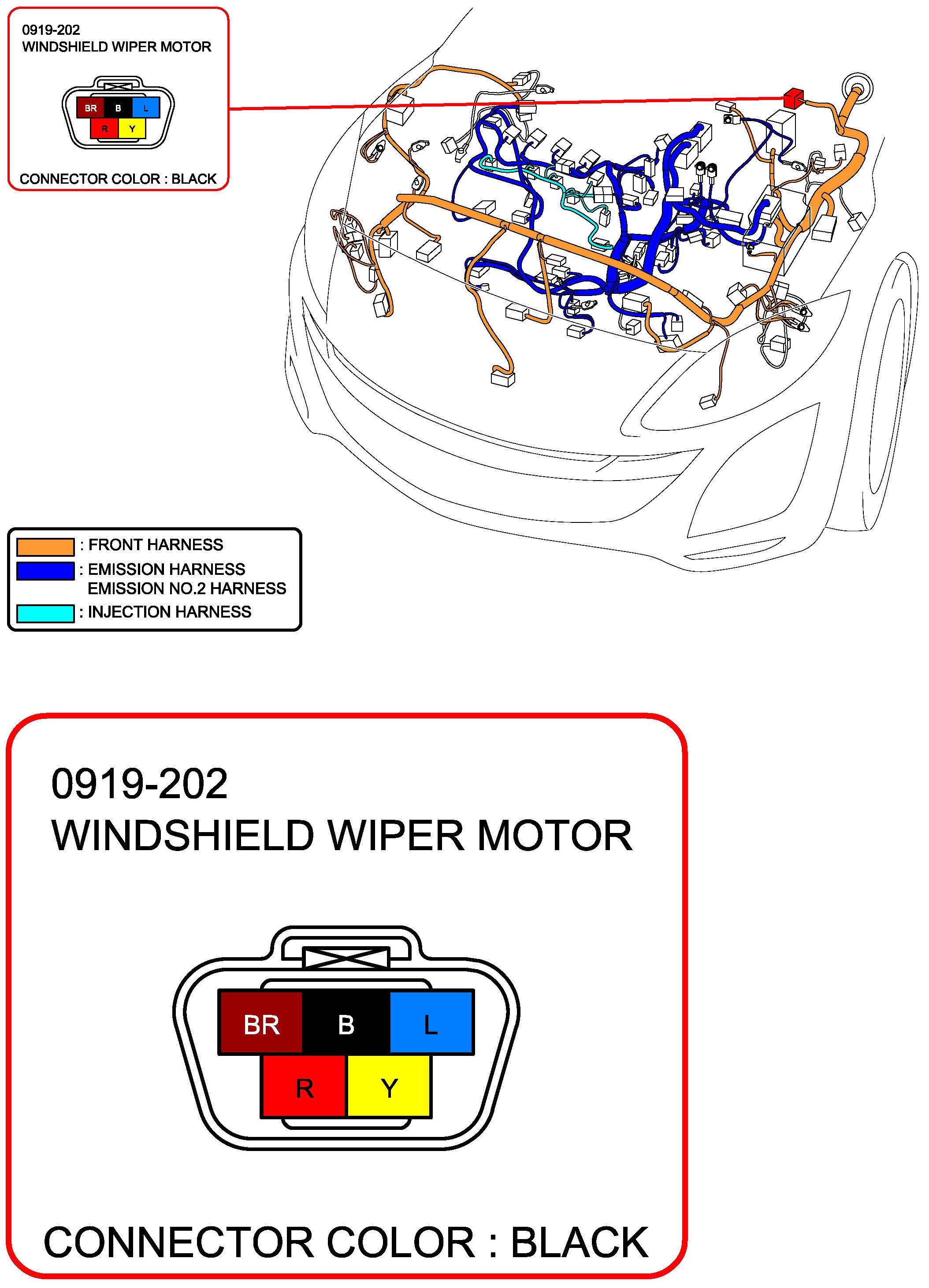 0919-202
WINDSHIELD WIPER MOTOR

BR B L
R Y

CONNECTOR COLOR : BLACK

: FRONT HARNESS
: EMISSION HARNESS
EMISSION NO.2 HARNESS
: INJECTION HARNESS

0919-202
WINDSHIELD WIPER MOTOR

BR B L
R Y

CONNECTOR COLOR : BLACK