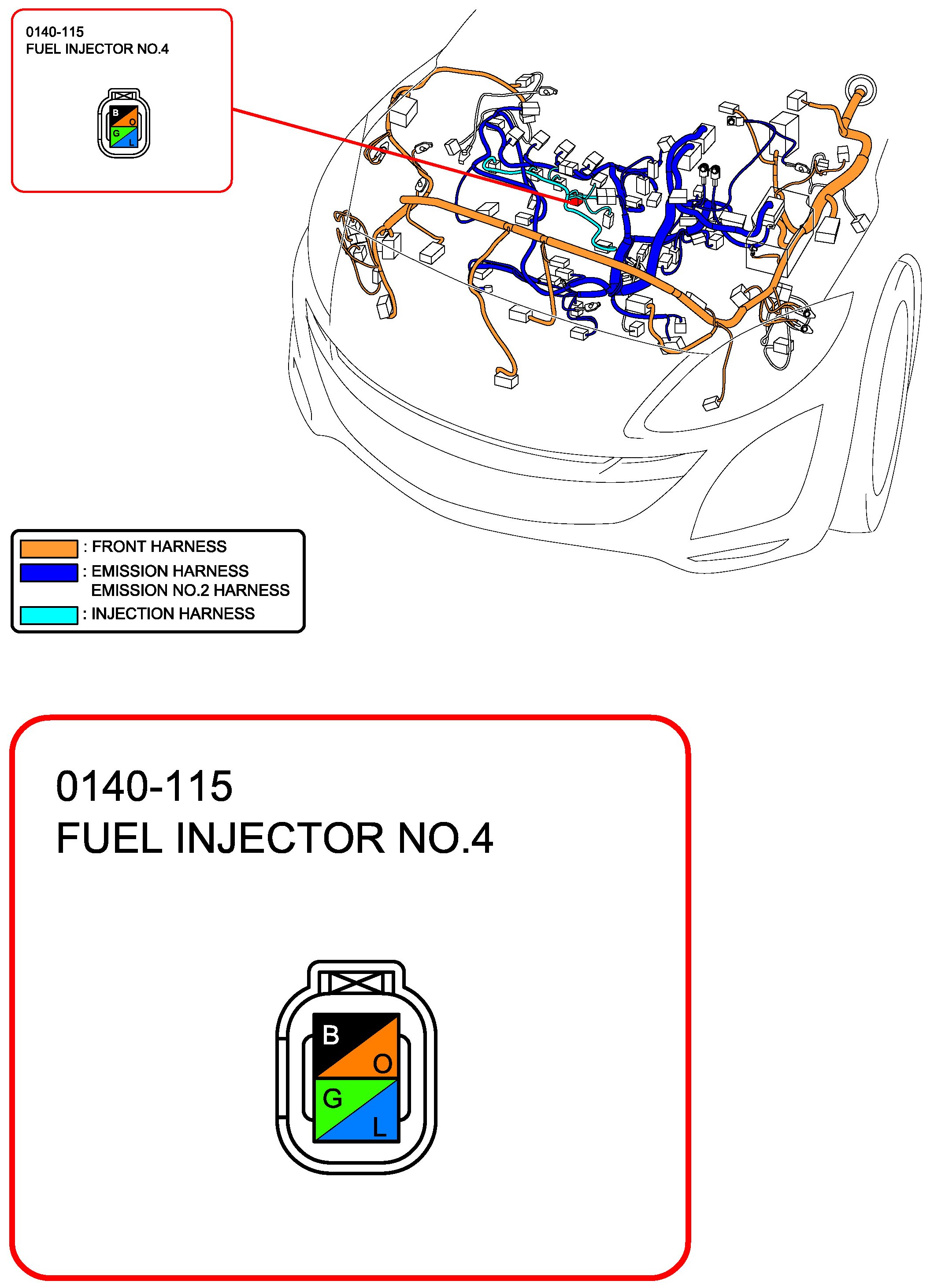 0140-115
FUEL INJECTOR NO.4

B
O
G
L

: FRONT HARNESS
: EMISSION HARNESS
EMISSION NO.2 HARNESS
: INJECTION HARNESS

0140-115
FUEL INJECTOR NO.4

B
O
G
L