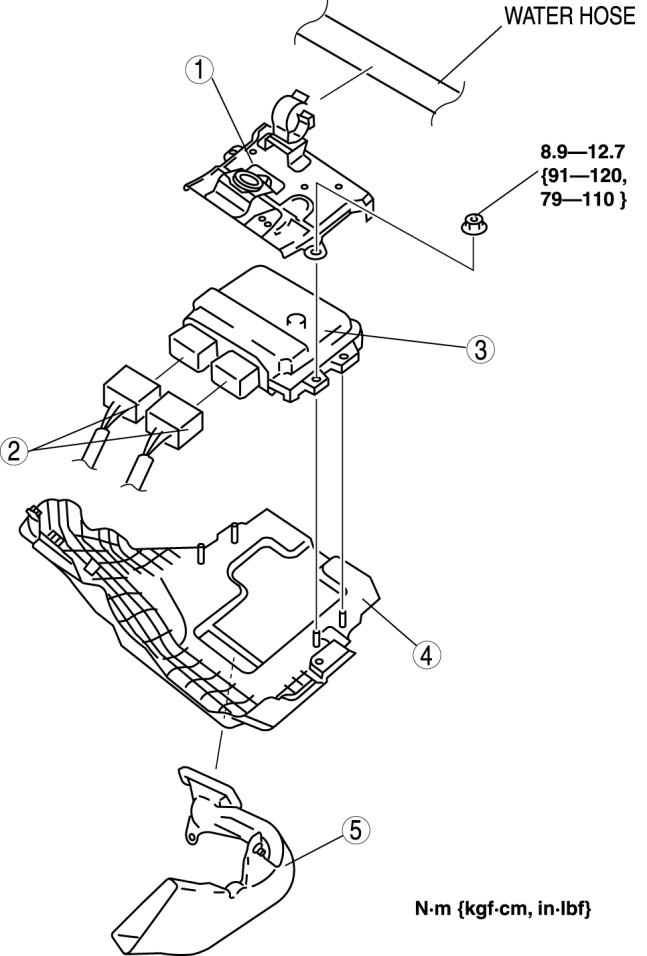 WATER HOSE

1

8.9—12.7 {91—120, 79—110 }

3

2

4

5

N·m {kgf·cm, in·lbf}