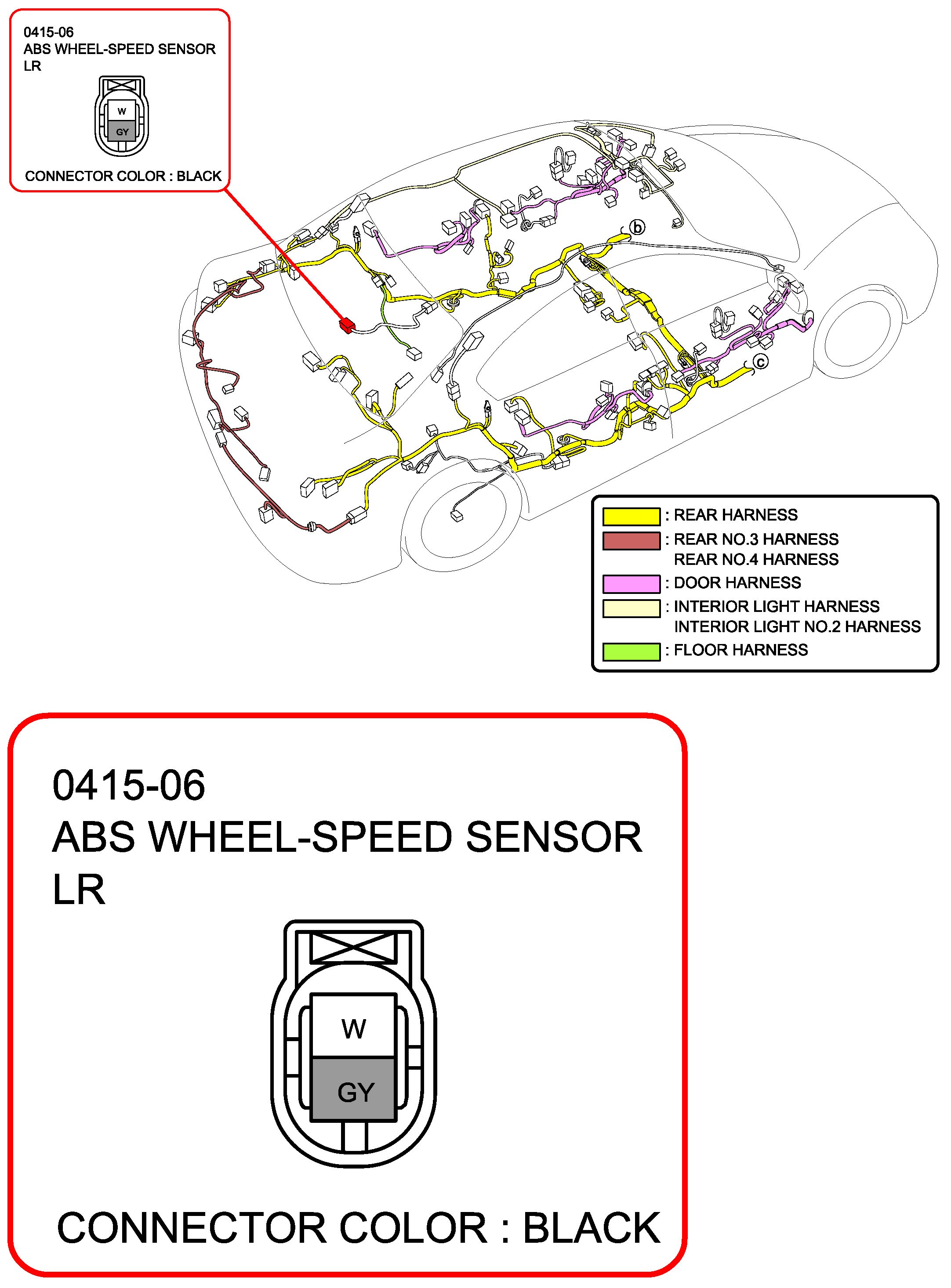 0415-06
ABS WHEEL-SPEED SENSOR
LR

W
GY

CONNECTOR COLOR : BLACK

b

c

: REAR HARNESS
: REAR NO.3 HARNESS
REAR NO.4 HARNESS
: DOOR HARNESS
: INTERIOR LIGHT HARNESS
INTERIOR LIGHT NO.2 HARNESS
: FLOOR HARNESS

0415-06
ABS WHEEL-SPEED SENSOR
LR

W
GY

CONNECTOR COLOR : BLACK