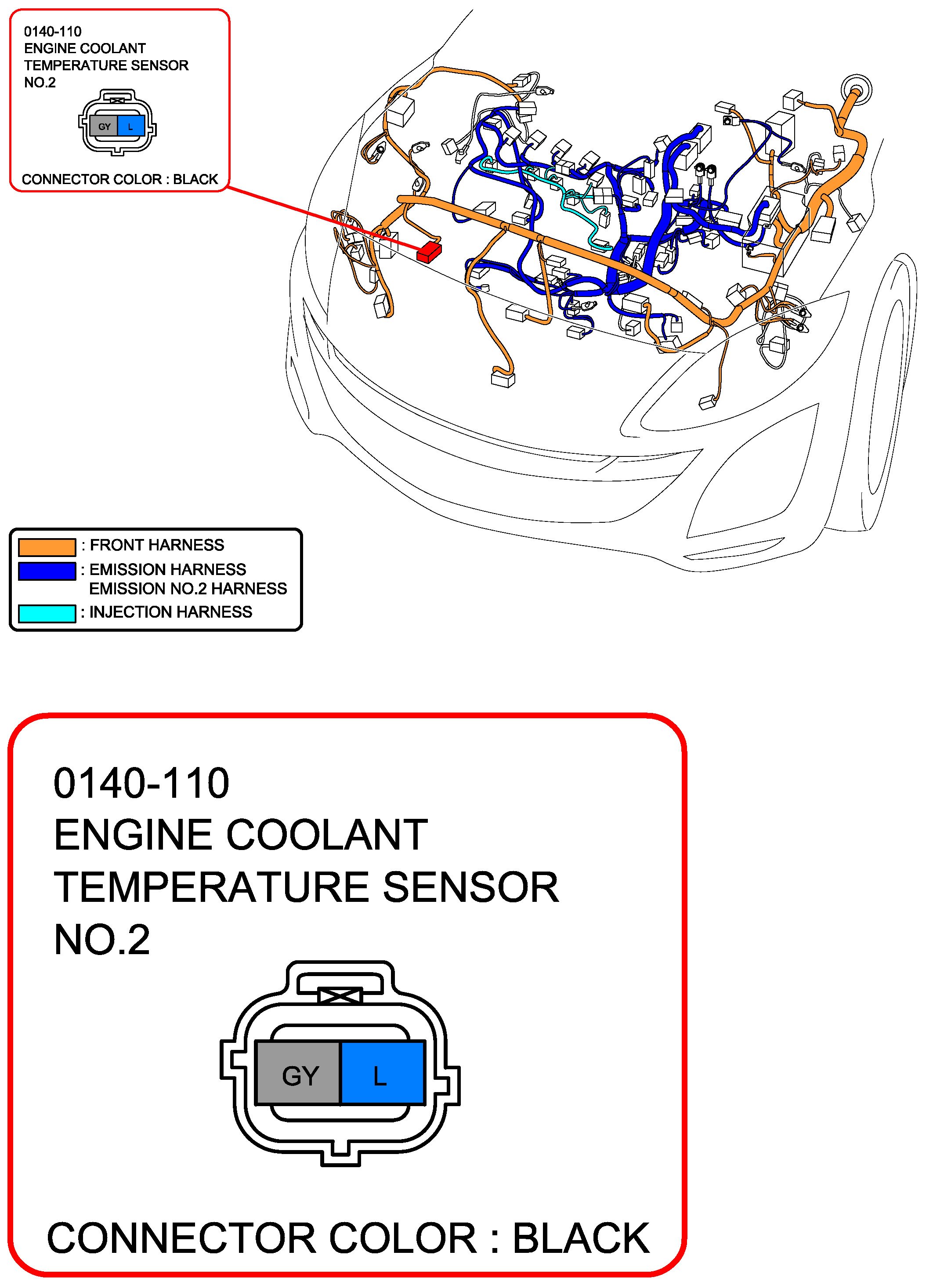 0140-110
ENGINE COOLANT
TEMPERATURE SENSOR
NO.2

GY L

CONNECTOR COLOR : BLACK

: FRONT HARNESS
: EMISSION HARNESS
EMISSION NO.2 HARNESS
: INJECTION HARNESS

0140-110
ENGINE COOLANT
TEMPERATURE SENSOR
NO.2

GY L

CONNECTOR COLOR : BLACK