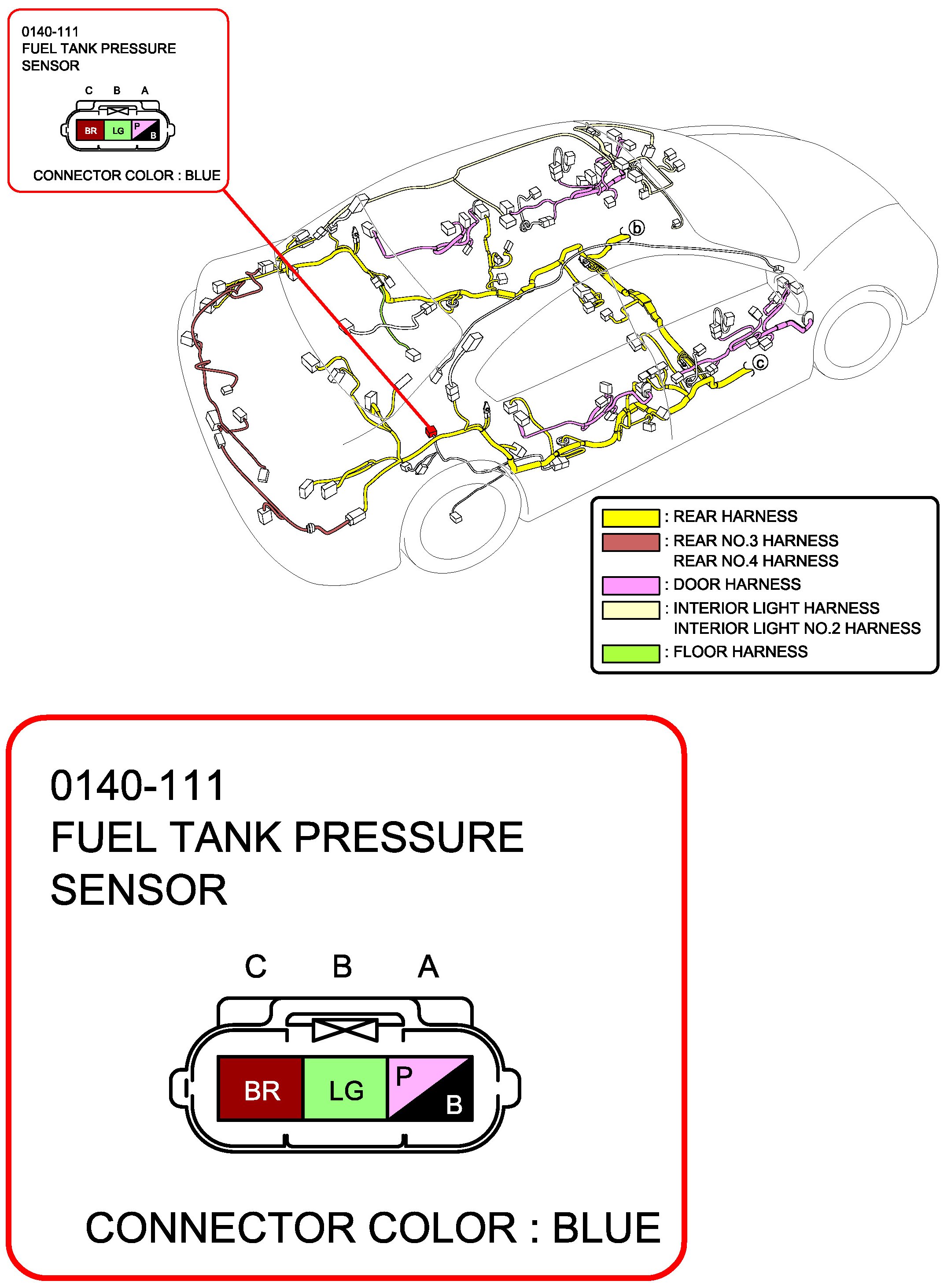 0140-111
FUEL TANK PRESSURE SENSOR

C B A

BR LG P B

CONNECTOR COLOR : BLUE

b

c

: REAR HARNESS
: REAR NO.3 HARNESS
REAR NO.4 HARNESS
: DOOR HARNESS
: INTERIOR LIGHT HARNESS
INTERIOR LIGHT NO.2 HARNESS
: FLOOR HARNESS

0140-111
FUEL TANK PRESSURE SENSOR

C B A

BR LG P B

CONNECTOR COLOR : BLUE