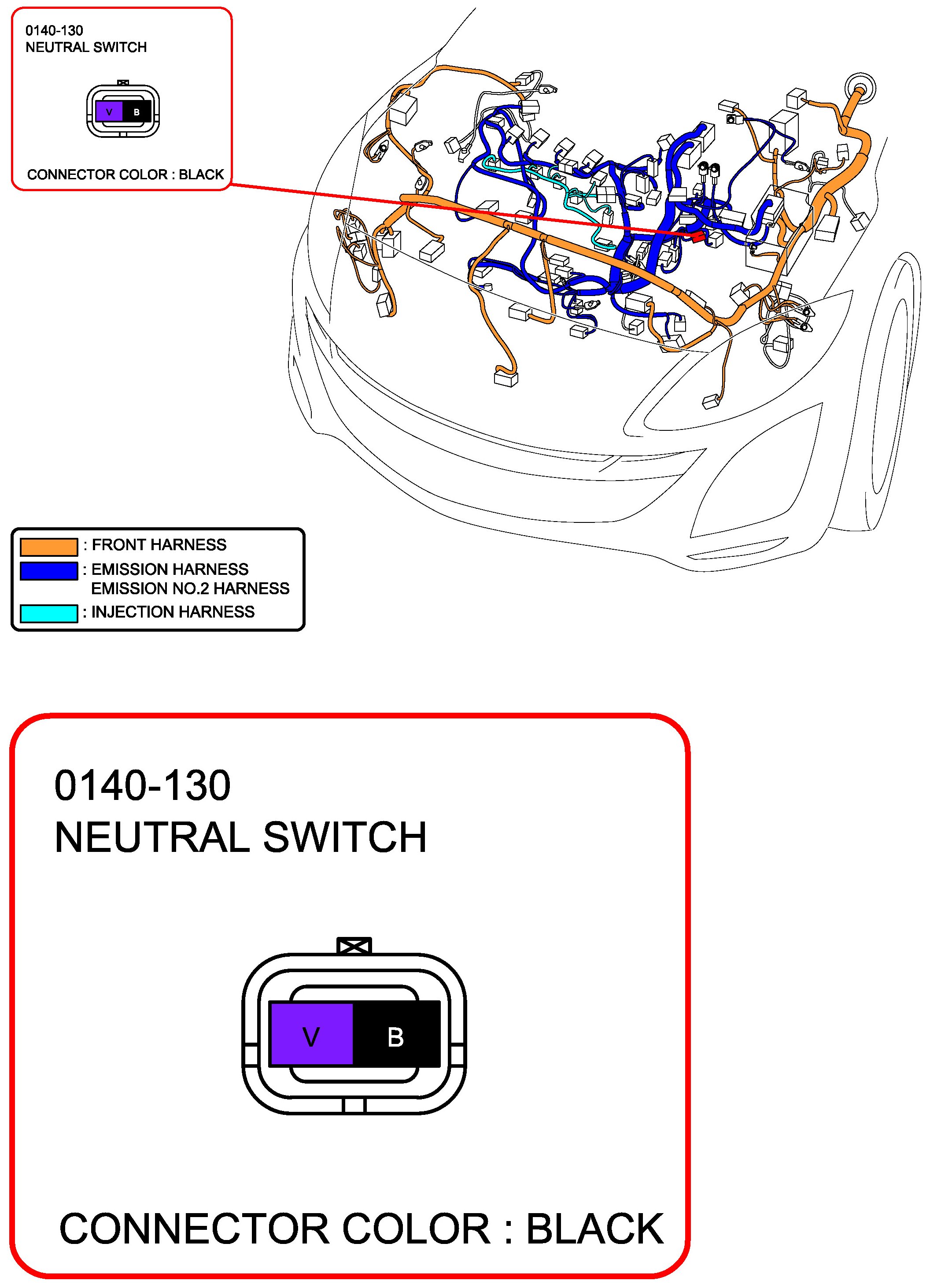 0140-130
NEUTRAL SWITCH

V B

CONNECTOR COLOR : BLACK

: FRONT HARNESS
: EMISSION HARNESS
EMISSION NO.2 HARNESS
: INJECTION HARNESS

0140-130
NEUTRAL SWITCH

V B

CONNECTOR COLOR : BLACK