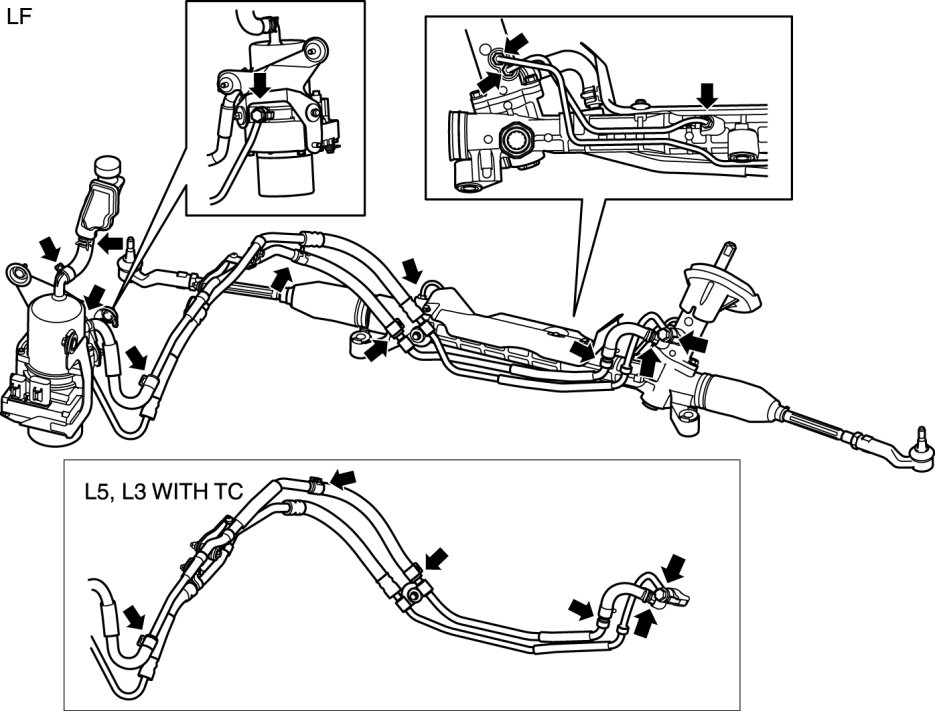 LF

L5, L3 WITH TC