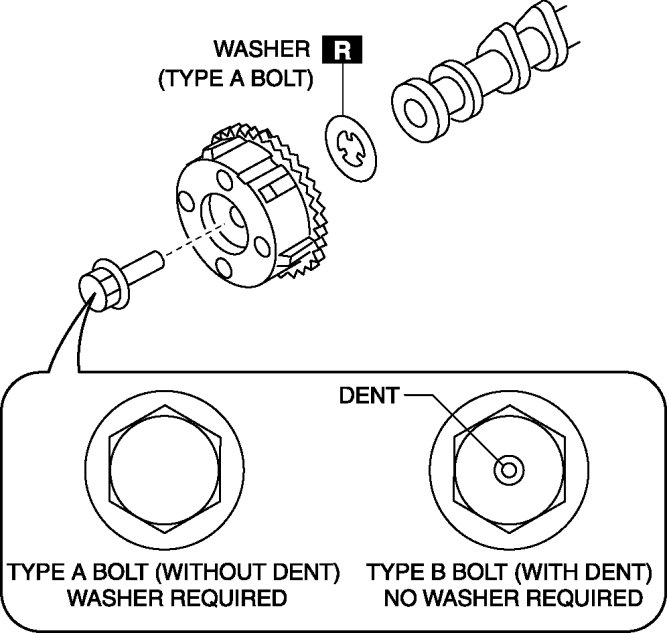 WASHER R
(TYPE A BOLT)

DENT

TYPE A BOLT (WITHOUT DENT)
WASHER REQUIRED

TYPE B BOLT (WITH DENT)
NO WASHER REQUIRED