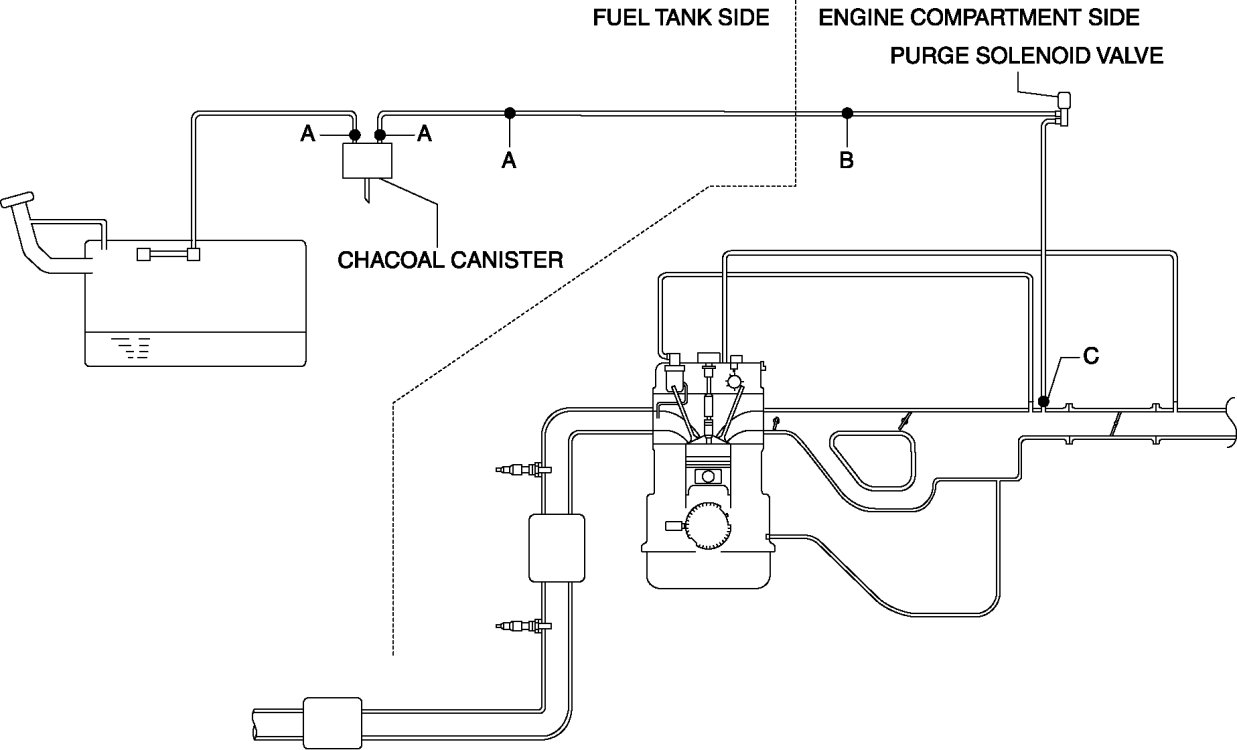 FUEL TANK SIDE

ENGINE COMPARTMENT SIDE

PURGE SOLENOID VALVE

A

A

A

B

CHACOAL CANISTER

C