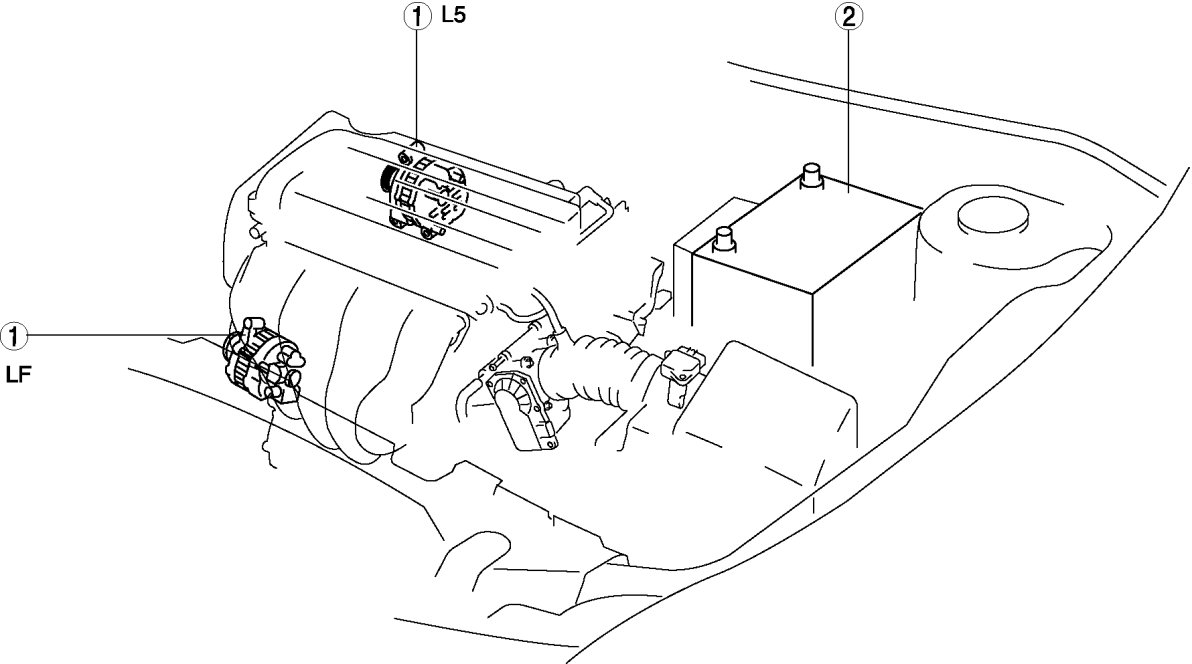 1 L5
2
1
LF