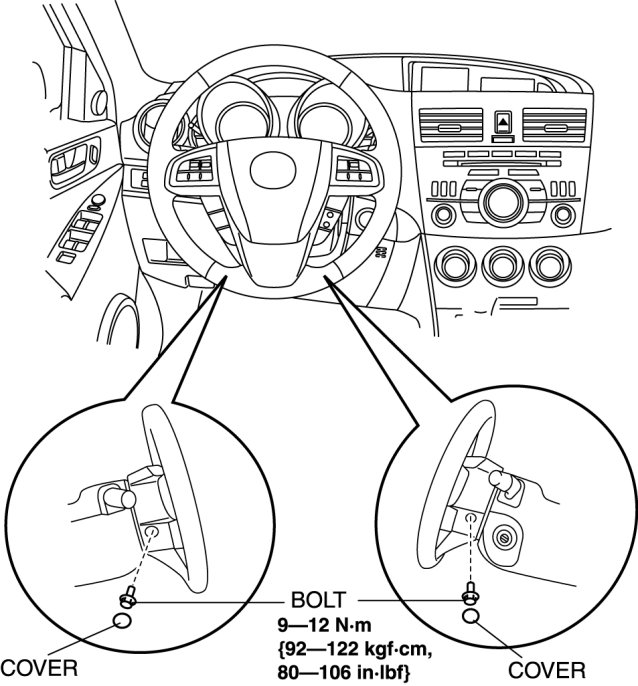 BOLT
9—12 N·m
{92—122 kgf·cm,
80—106 in·lbf}

COVER

COVER